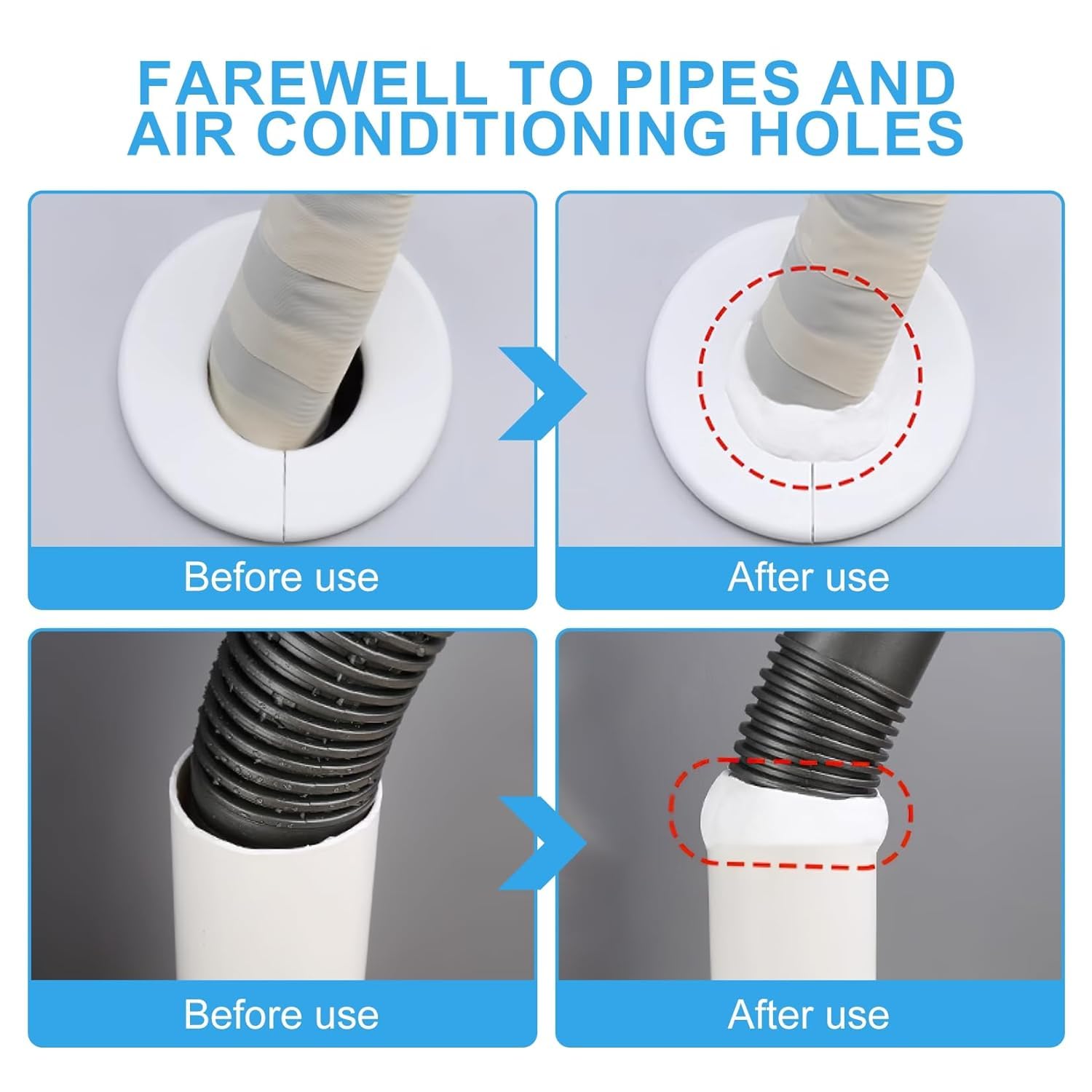 FAREWELL TO PIPES AND AIR CONDITIONING HOLES

Before use

After use

Before use

After use