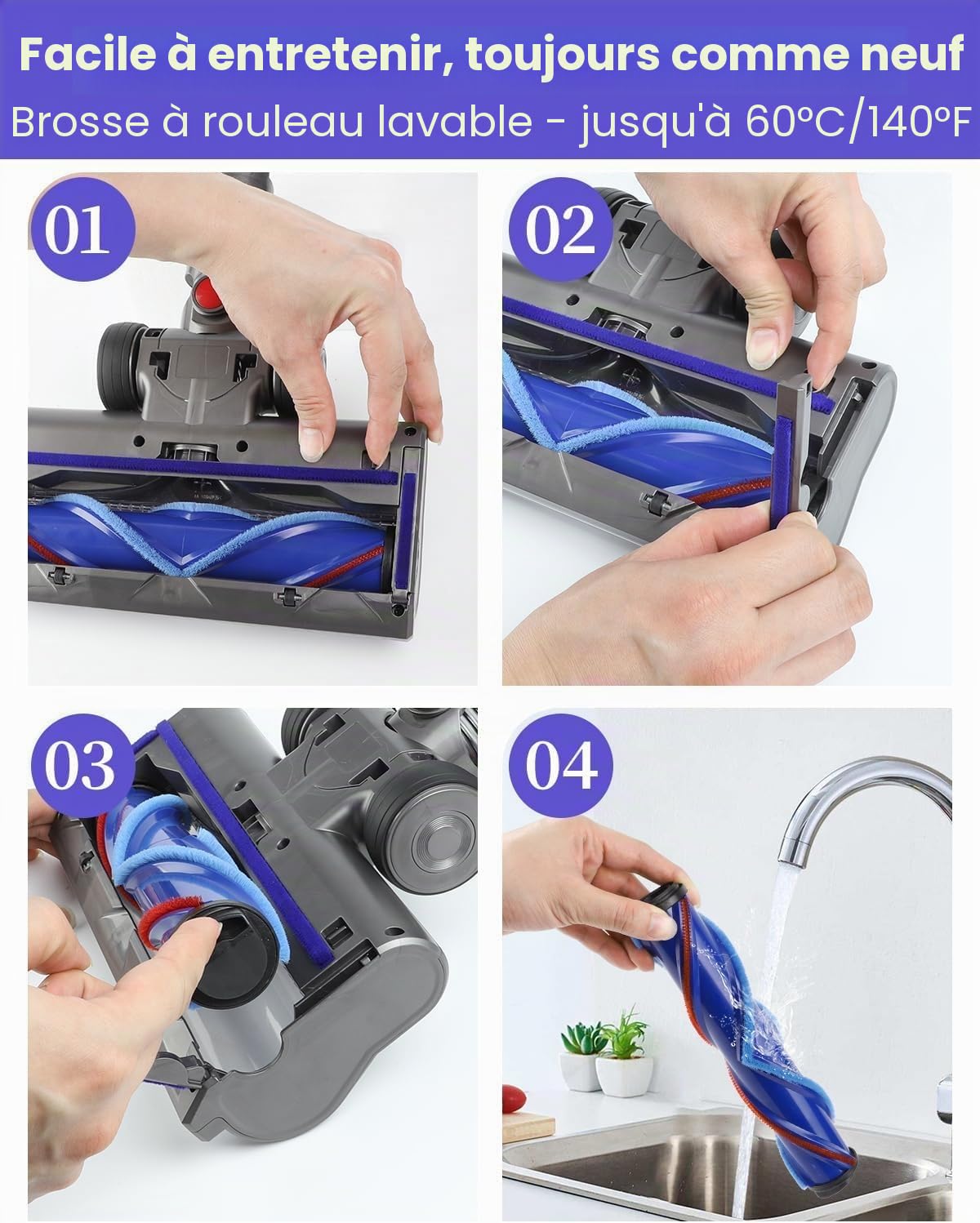 Facile à entretenir, toujours comme neuf
Brosse à rouleau lavable - jusqu'à 60°C/140°F

01

02

03

04