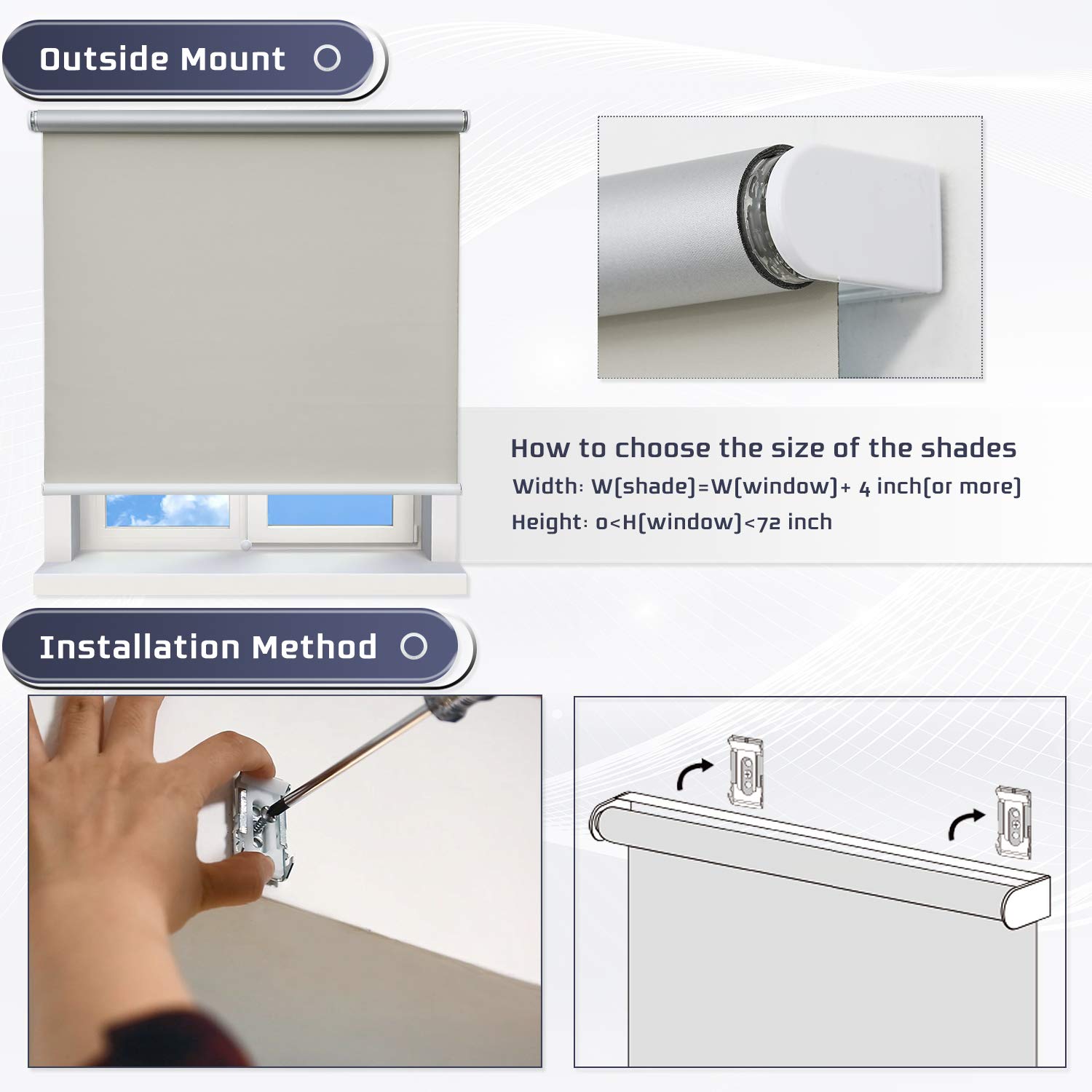 Outside Mount

How to choose the size of the shades
Width: W(shade)=W(window)+ 4 inch(or more)
Height: 0<H(window)<72 inch

Installation Method