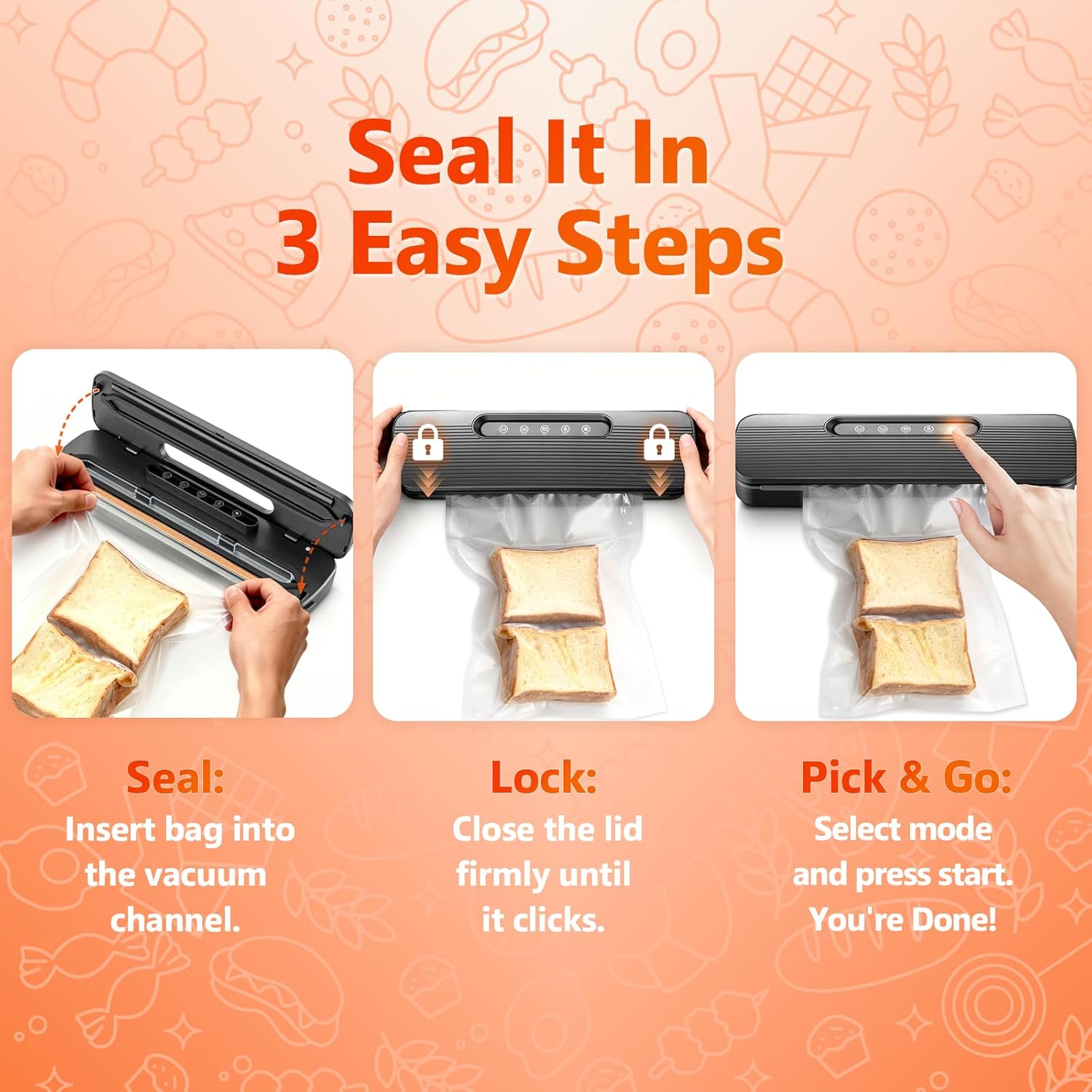 Seal It In
3 Easy Steps

Seal:
Insert bag into the vacuum channel.

Lock:
Close the lid firmly until it clicks.

Pick & Go:
Select mode and press start. You're Done!