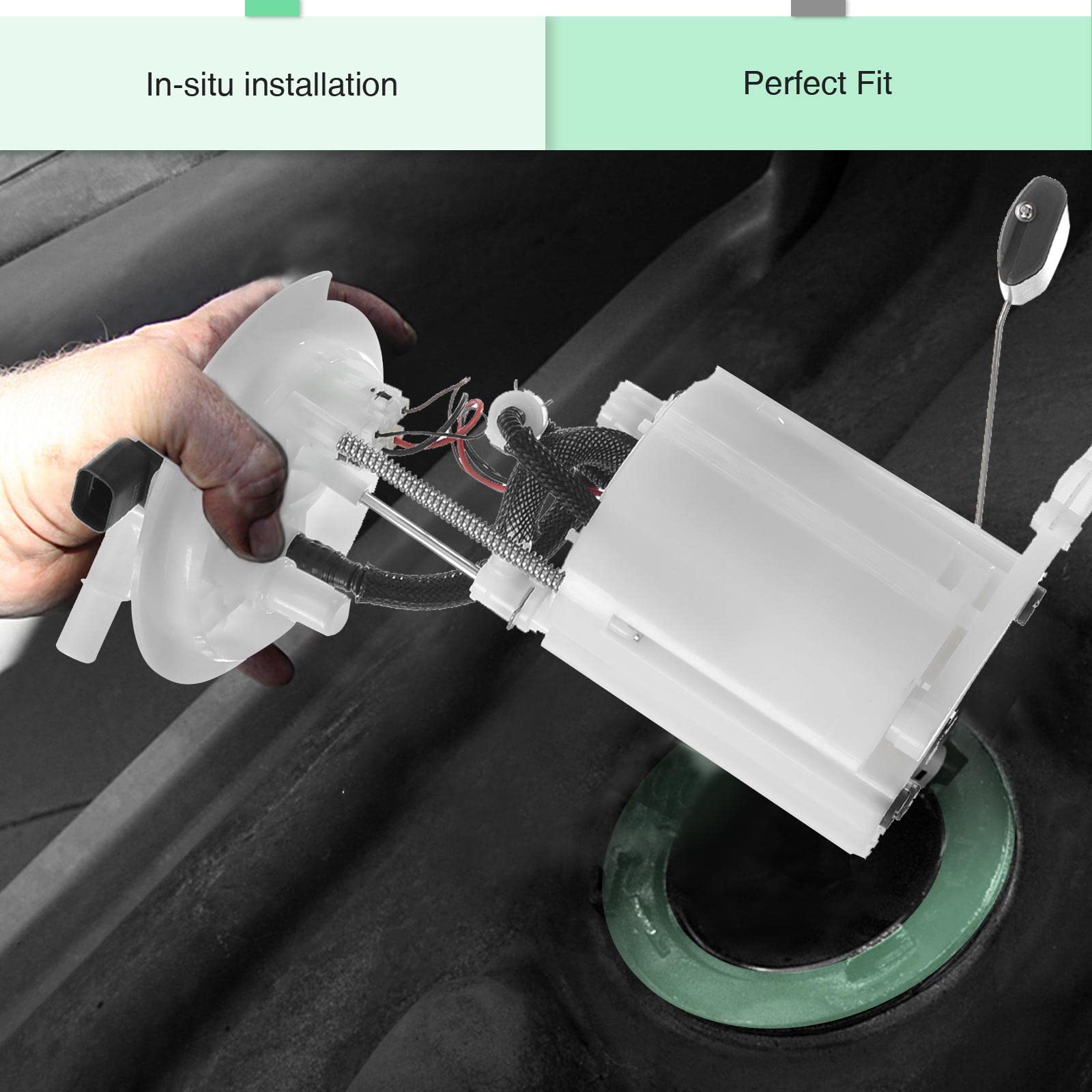 In-situ installation

Perfect Fit