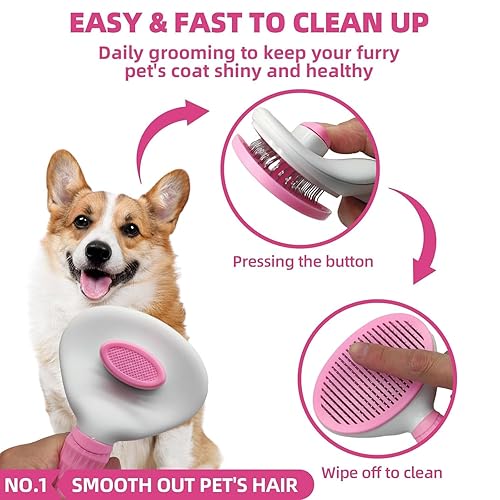 EASY & FAST TO CLEAN UP

Daily grooming to keep your furry pet's coat shiny and healthy

Pressing the button

Wipe off to clean

NO.1 SMOOTH OUT PET'S HAIR