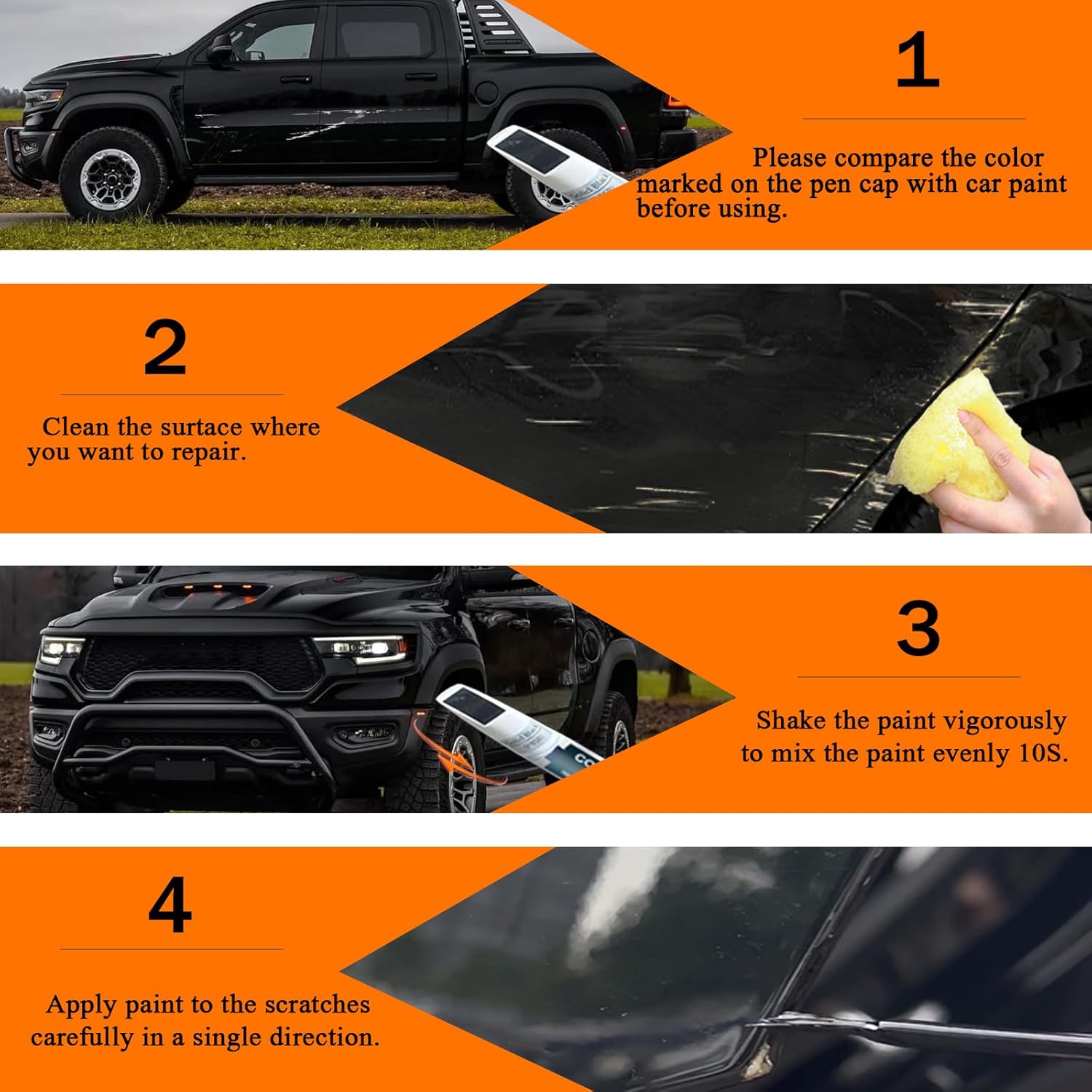 1

Please compare the color marked on the pen cap with car paint before using.

2

Clean the surtace where you want to repair.

3

Shake the paint vigorously to mix the paint evenly 10S.

4

Apply paint to the scratches carefully in a single direction.