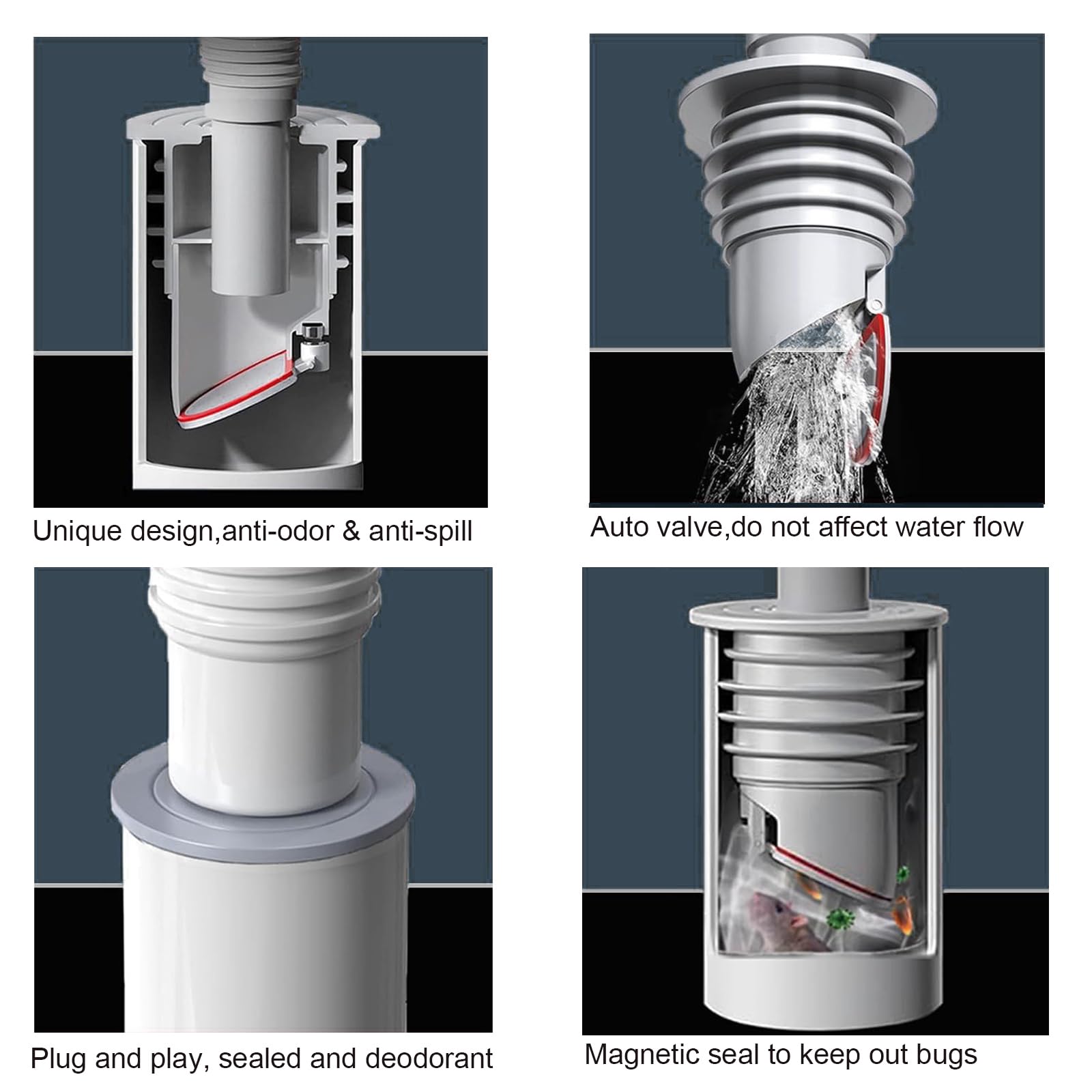 Unique design,anti-odor & anti-spill

Auto valve,do not affect water flow

Plug and play, sealed and deodorant

Magnetic seal to keep out bugs