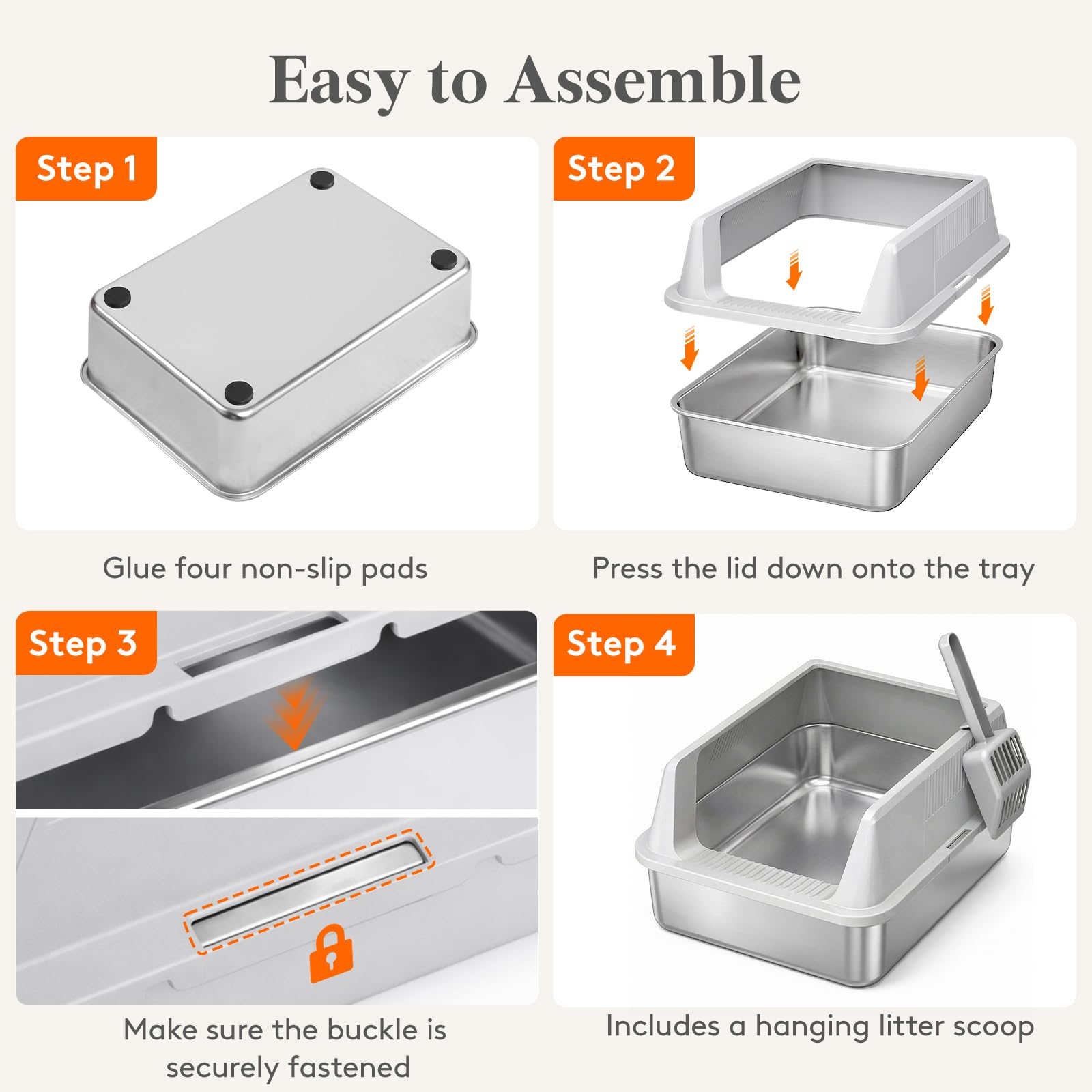 Easy to Assemble

Step 1

Glue four non-slip pads

Step 2

Press the lid down onto the tray

Step 3

Make sure the buckle is securely fastened

Step 4

Includes a hanging litter scoop