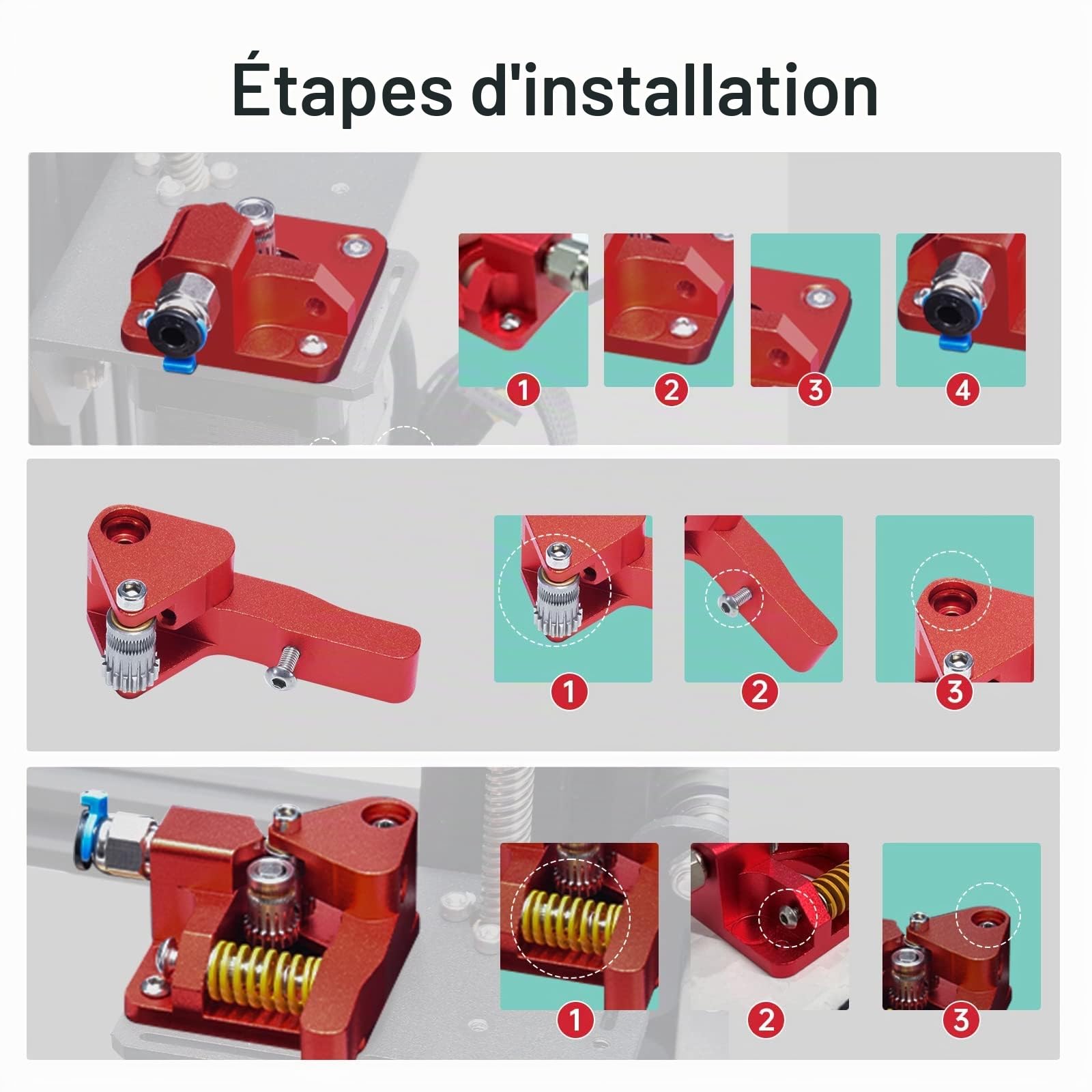 Étapes d'installation

1
2
3
4

1
2
3

1
2
3