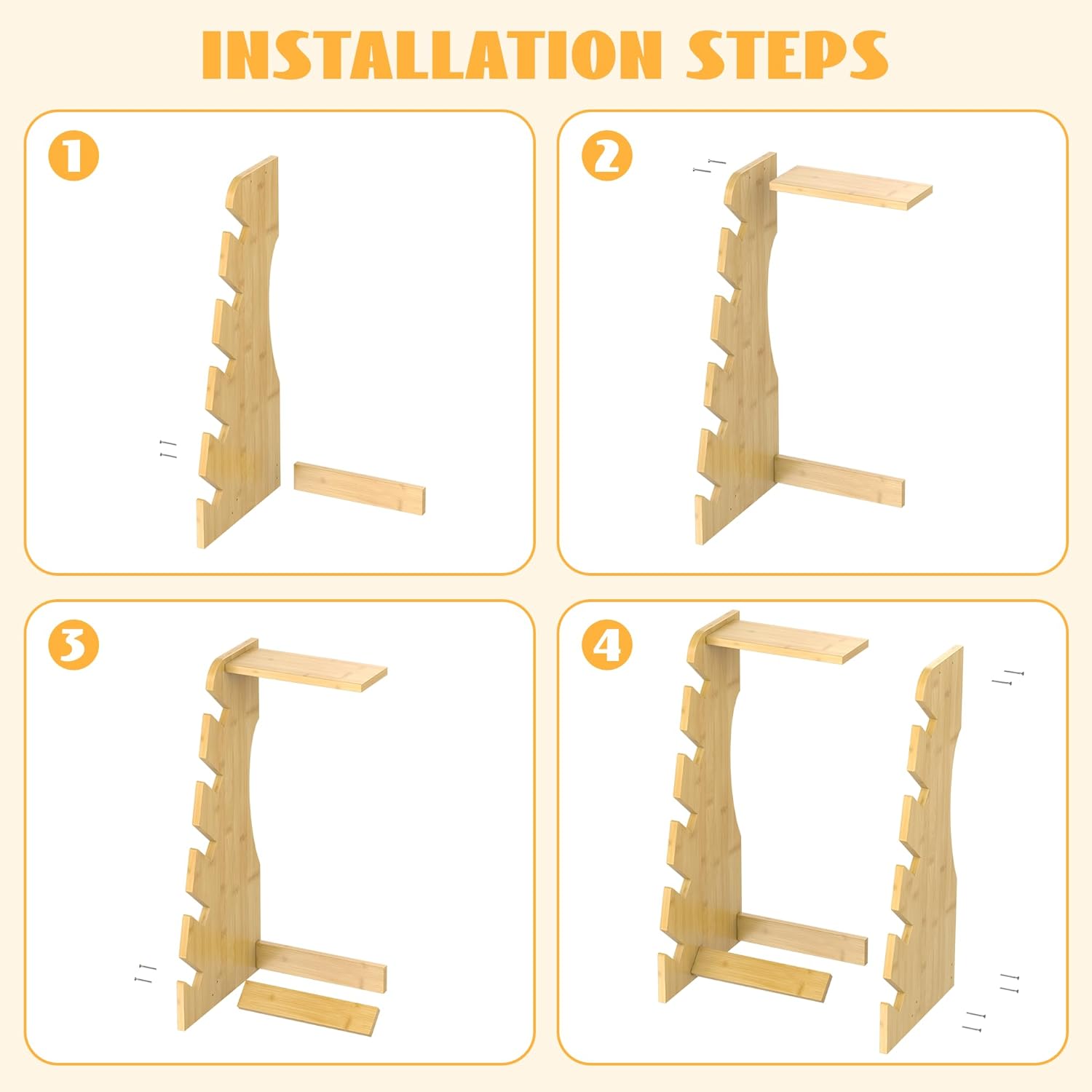 INSTALLATION STEPS

1

2

3

4