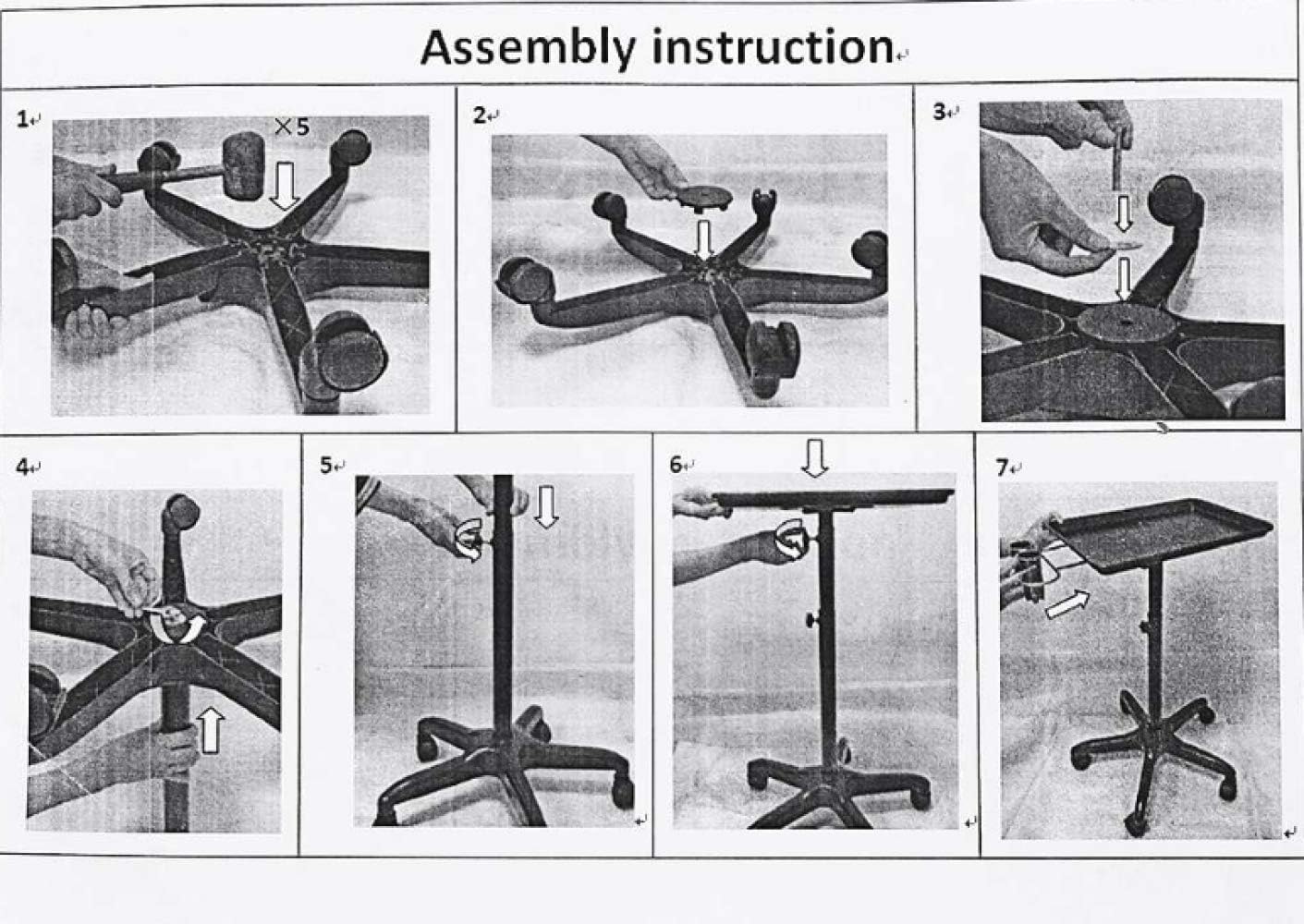 Assembly instruction

1
×5

2

3

4

5

6

7