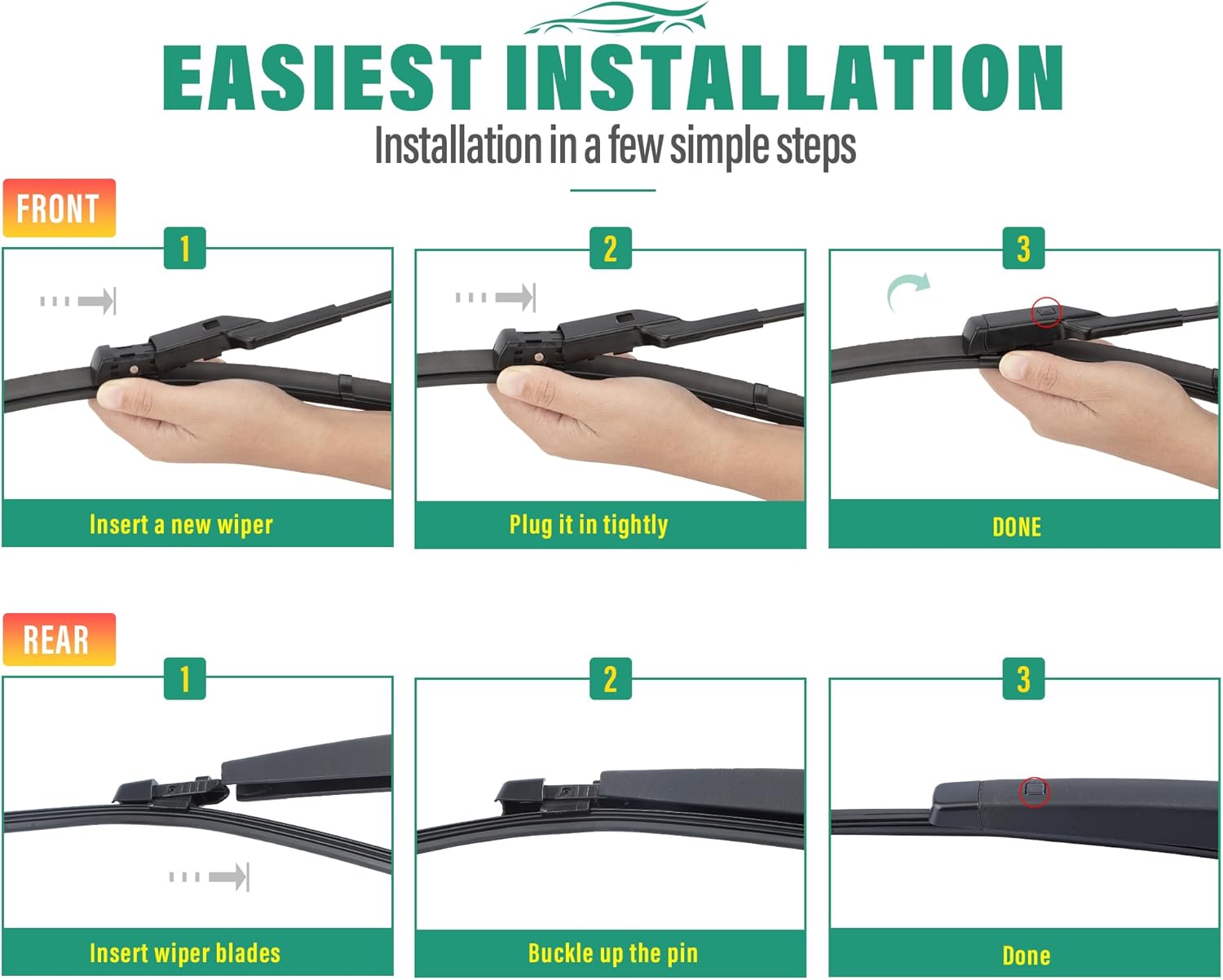 EASIEST INSTALLATION

Installation in a few simple steps

FRONT

1

Insert a new wiper

2

Plug it in tightly

3

DONE

REAR

1

Insert wiper blades

2

Buckle up the pin

3

Done