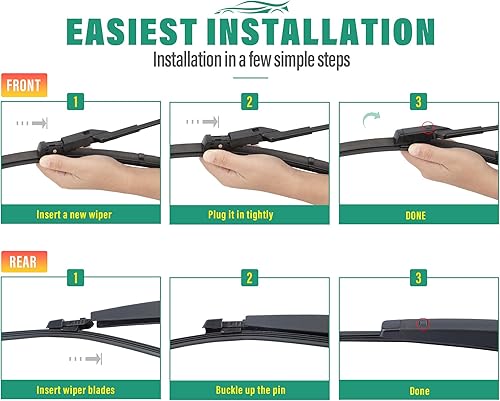 EASIEST INSTALLATION

Installation in a few simple steps

FRONT

1

Insert a new wiper

2

Plug it in tightly

3

DONE

REAR

1

Insert wiper blades

2

Buckle up the pin

3

Done