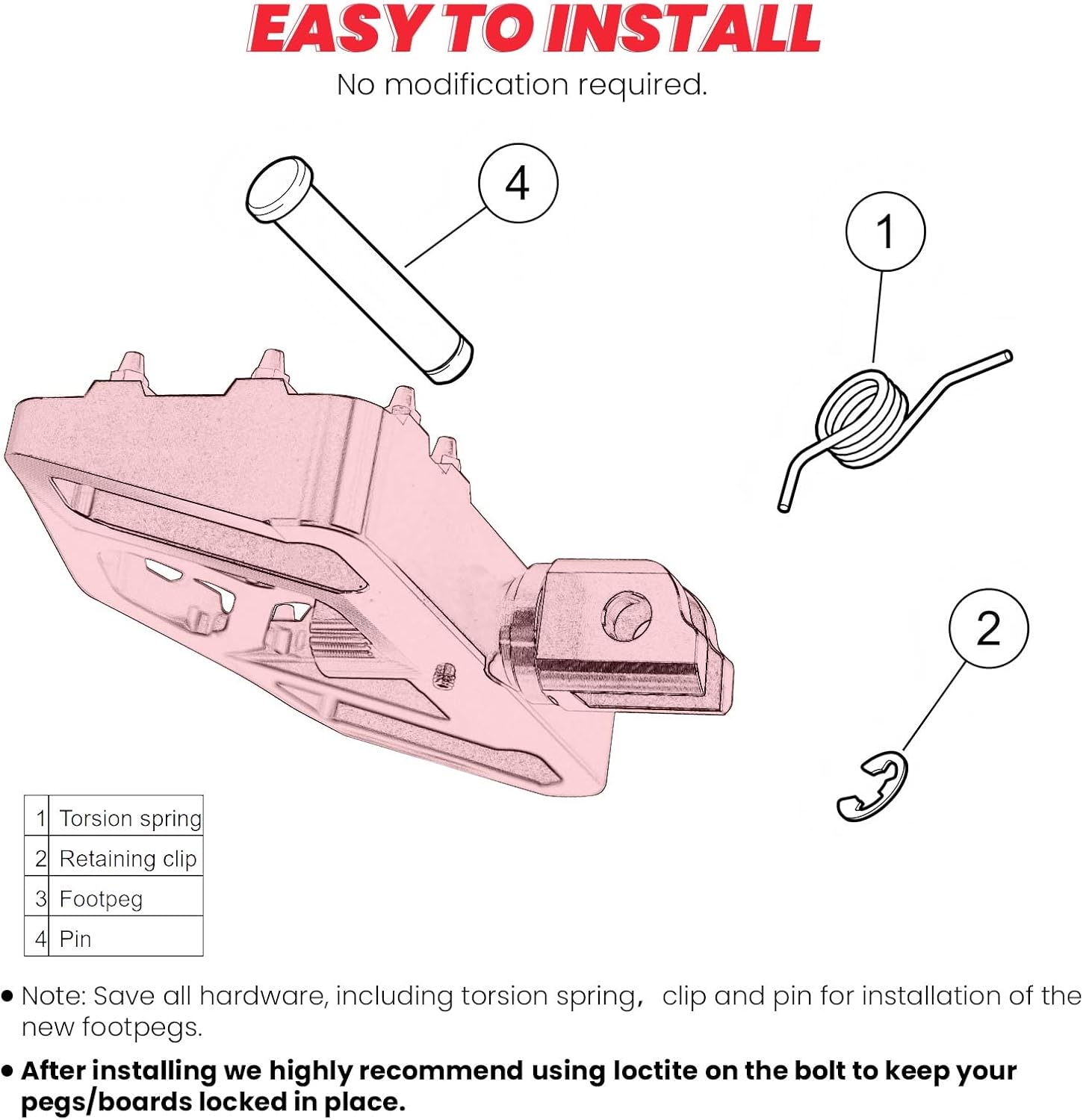 EASY TO INSTALL
No modification required.

4

1

2

| 1 | Torsion spring |
|---|---|
| 2 | Retaining clip |
| 3 | Footpeg |
| 4 | Pin |

• Note: Save all hardware, including torsion spring， clip and pin for installation of the new footpegs.

• After installing we highly recommend using loctite on the bolt to keep your pegs/boards locked in place.