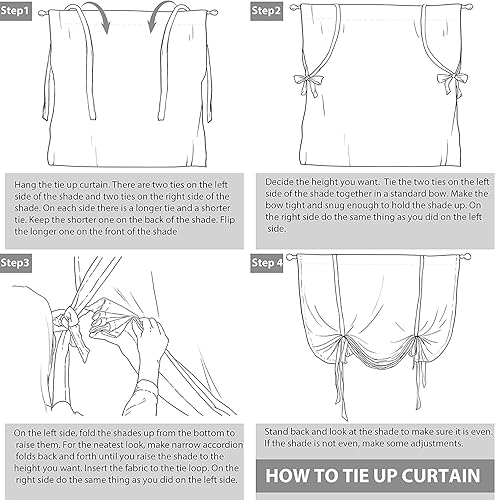 Step1

Hang the tie up curtain. There are two ties on the left side of the shade and two ties on the right side of the shade. On each side there is a longer tie and a shorter tie. Keep the shorter one on the back of the shade. Flip the longer one on the front of the shade

Step2

Decide the height you want. Tie the two ties on the left side of the shade together in a standard bow. Make the bow tight and snug enough to hold the shade up. On the right side do the same thing as you did on the left side.

Step3

On the left side, fold the shades up from the bottom to raise them. For the neatest look, make narrow accordion folds back and forth until you raise the shade to the height you want. Insert the fabric to the tie loop. On the right side do the same thing as you did on the left side.

Step 4

Stand back and look at the shade to make sure it is even. If the shade is not even, make some adjustments.

HOW TO TIE UP CURTAIN