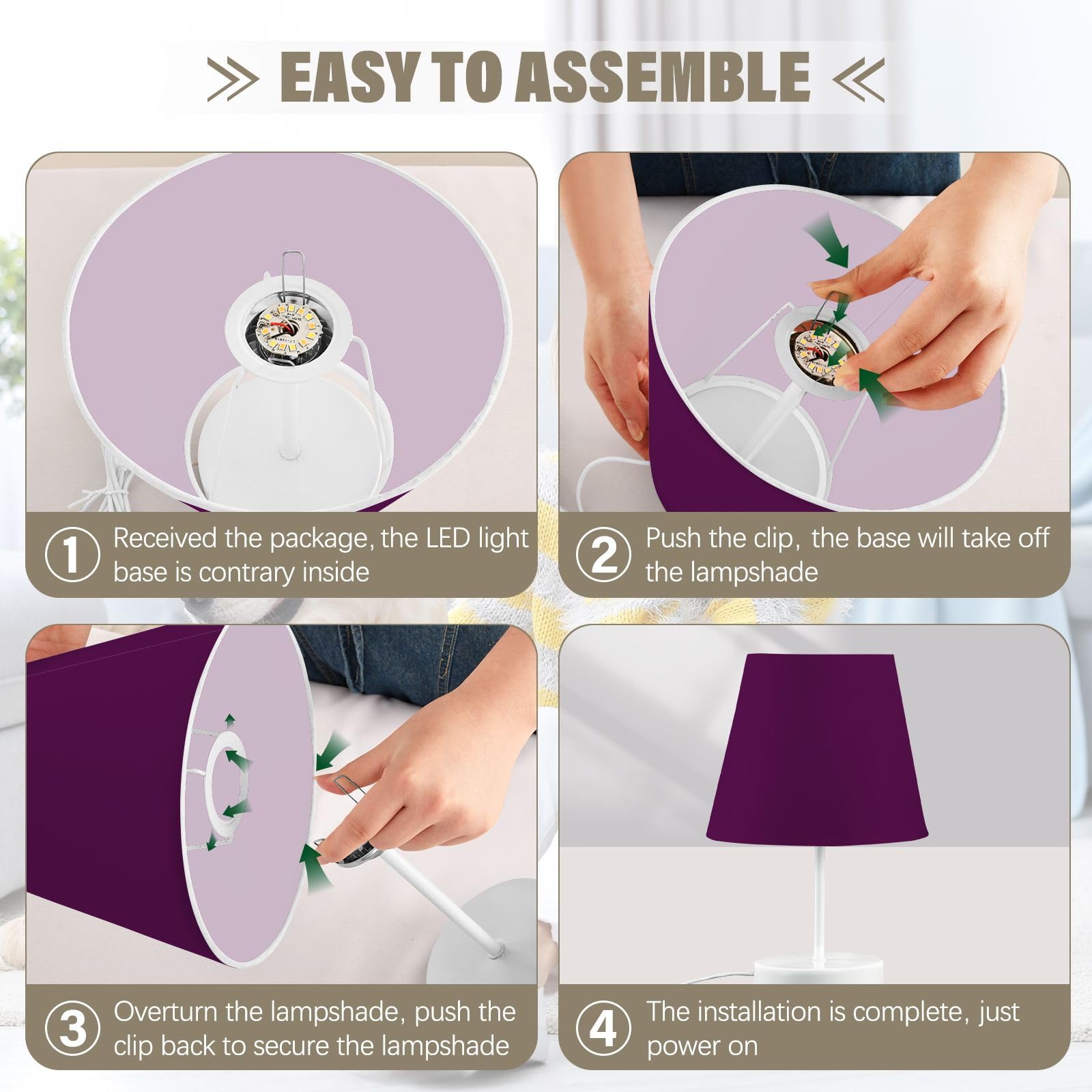 EASY TO ASSEMBLE

1 Received the package, the LED light base is contrary inside

2 Push the clip, the base will take off the lampshade

3 Overturn the lampshade, push the clip back to secure the lampshade

4 The installation is complete, just power on