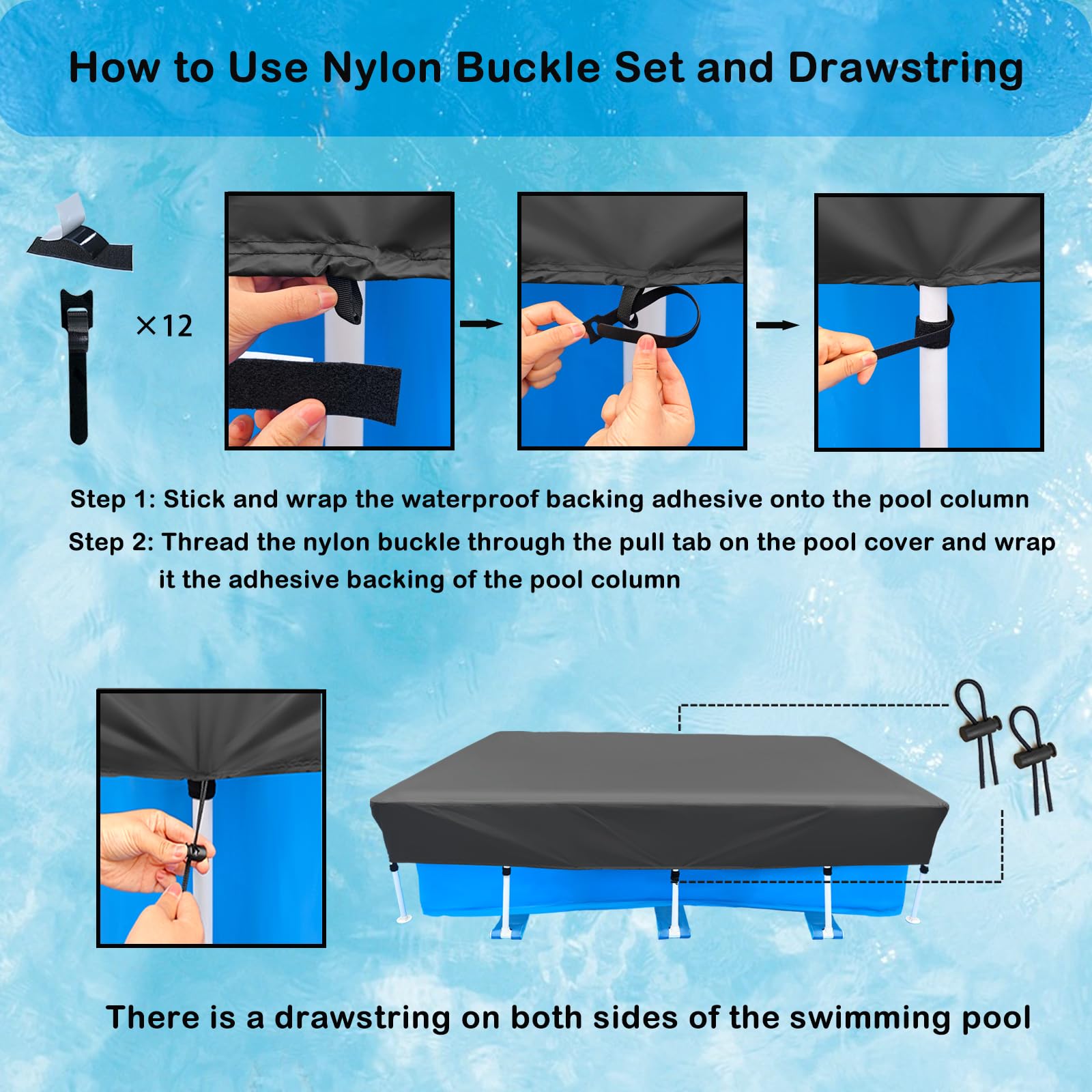 How to Use Nylon Buckle Set and Drawstring

×12

Step 1: Stick and wrap the waterproof backing adhesive onto the pool column

Step 2: Thread the nylon buckle through the pull tab on the pool cover and wrap it the adhesive backing of the pool column

There is a drawstring on both sides of the swimming pool