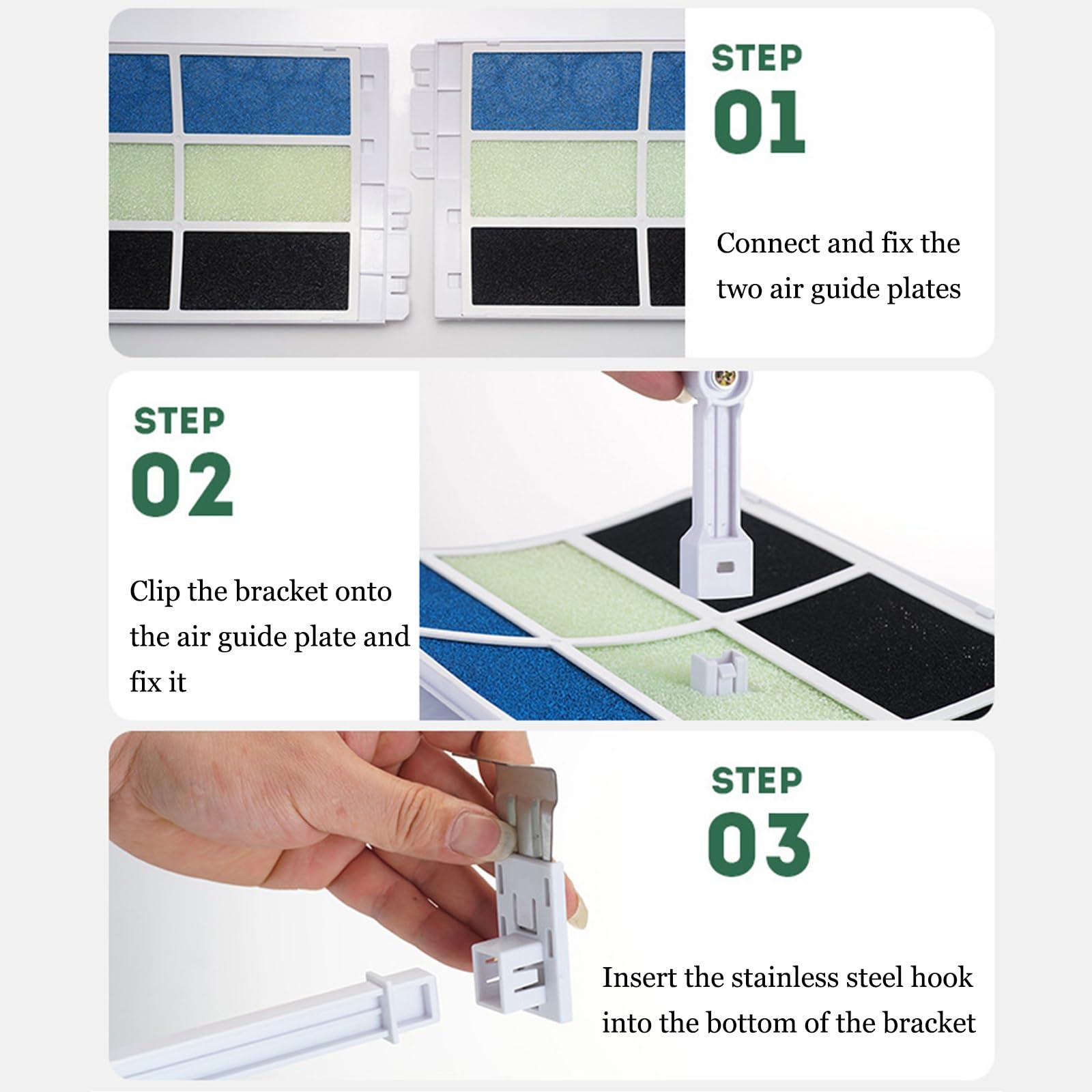 STEP
01

Connect and fix the two air guide plates

STEP
02

Clip the bracket onto the air guide plate and fix it

STEP
03

Insert the stainless steel hook into the bottom of the bracket