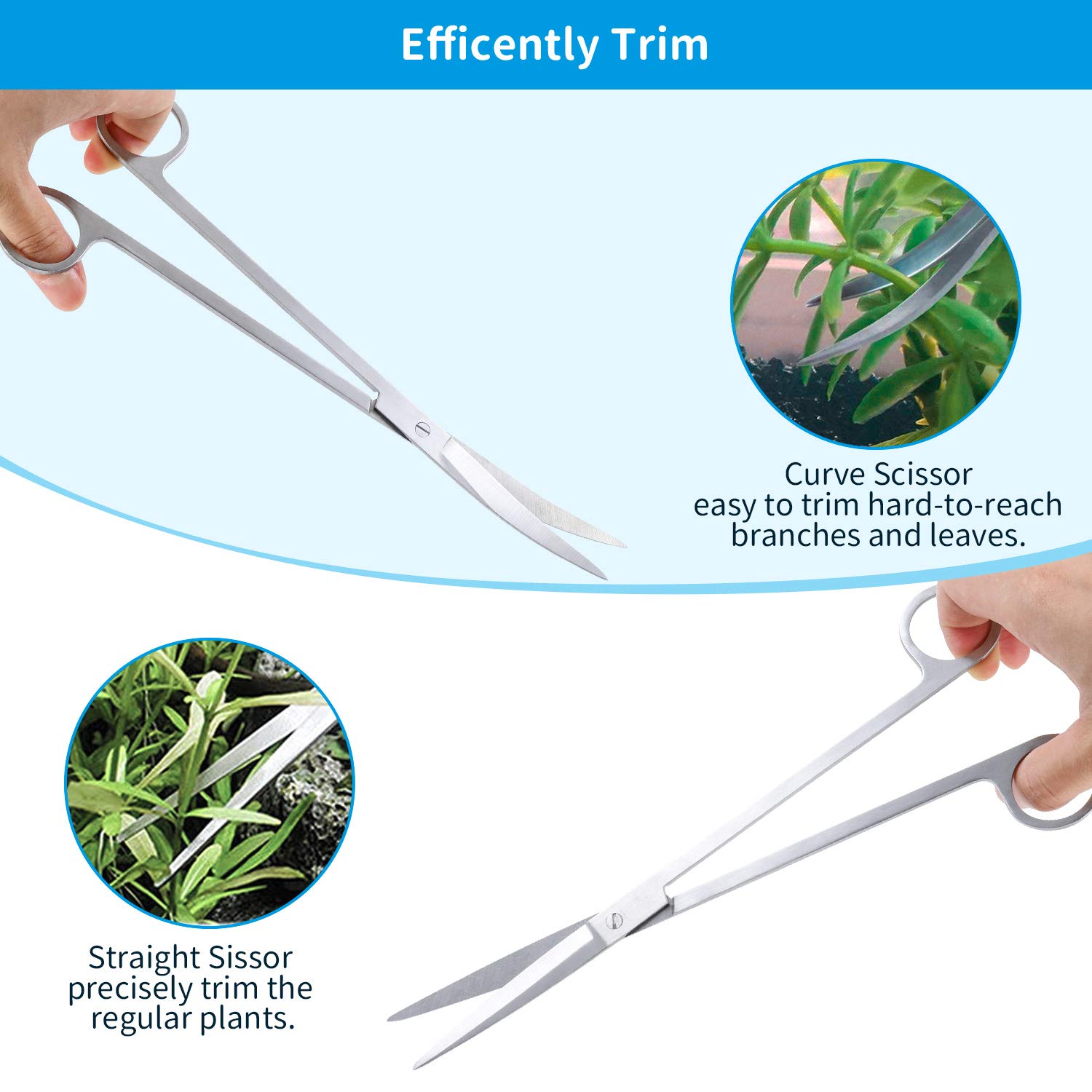 Efficently Trim

Curve Scissor
easy to trim hard-to-reach branches and leaves.

Straight Sissor
precisely trim the regular plants.