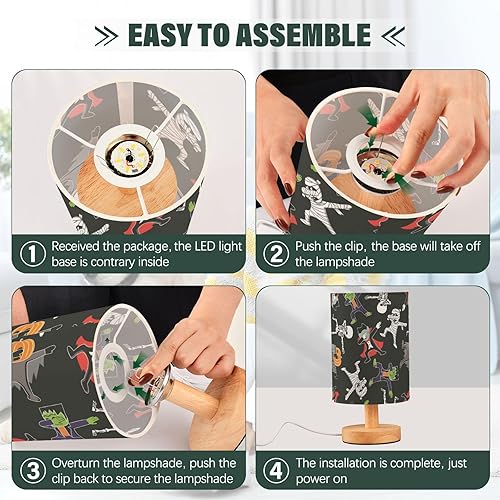 EASY TO ASSEMBLE

① Received the package, the LED light base is contrary inside

② Push the clip, the base will take off the lampshade

③ Overturn the lampshade, push the clip back to secure the lampshade

④ The installation is complete, just power on