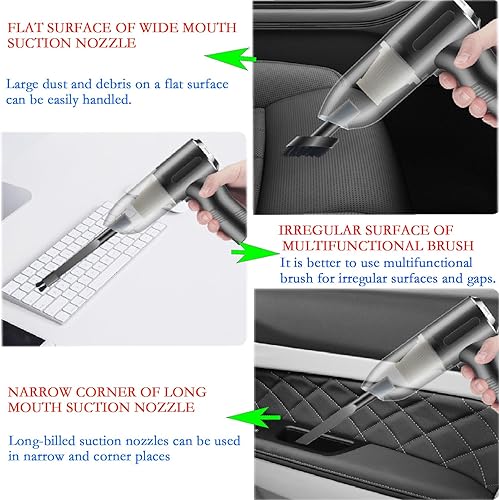 FLAT SURFACE OF WIDE MOUTH SUCTION NOZZLE

Large dust and debris on a flat surface can be easily handled.

IRREGULAR SURFACE OF MULTIFUNCTIONAL BRUSH

It is better to use multifunctional brush for irregular surfaces and gaps.

NARROW CORNER OF LONG MOUTH SUCTION NOZZLE

Long-billed suction nozzles can be used in narrow and corner places