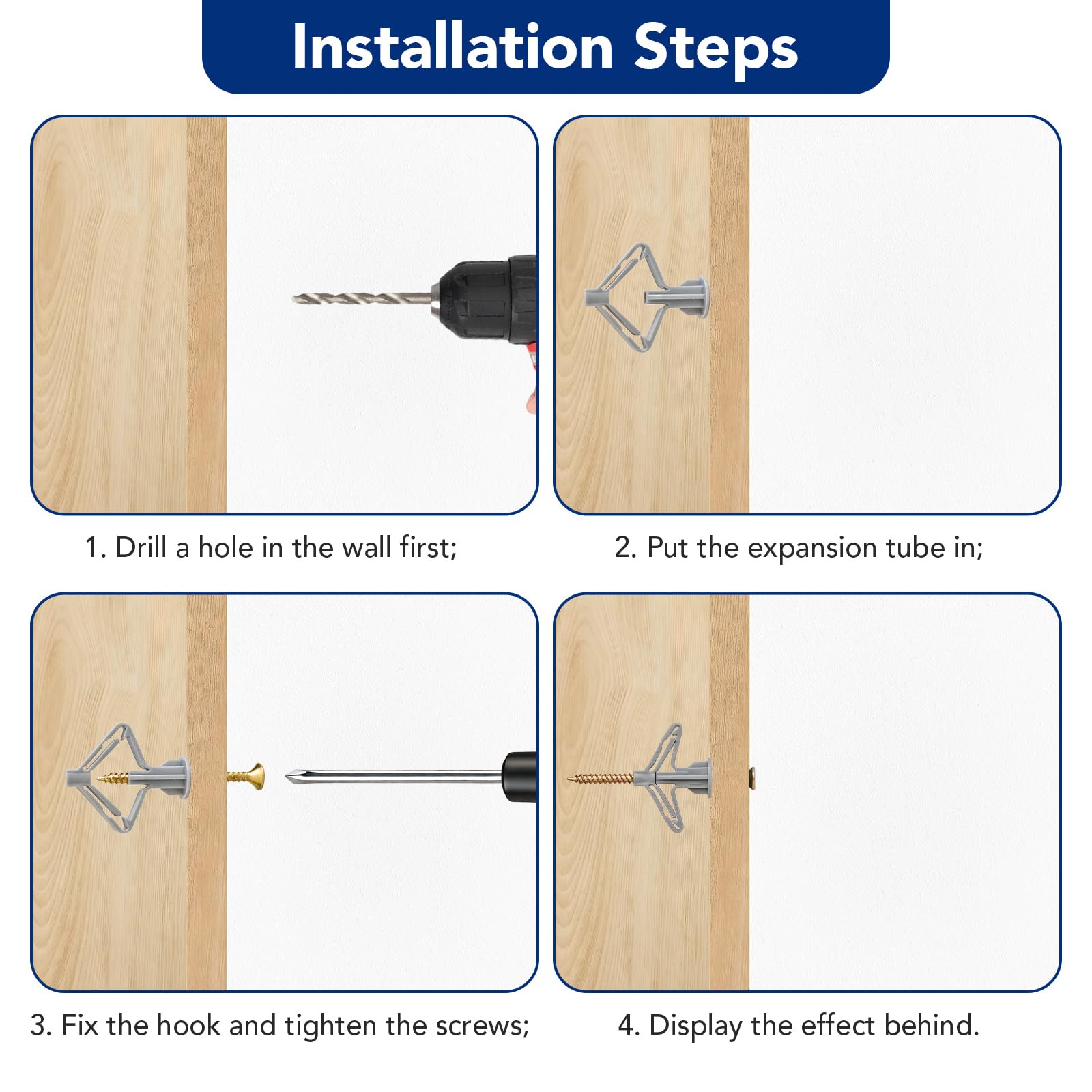 Installation Steps

1. Drill a hole in the wall first;

2. Put the expansion tube in;

3. Fix the hook and tighten the screws;

4. Display the effect behind.