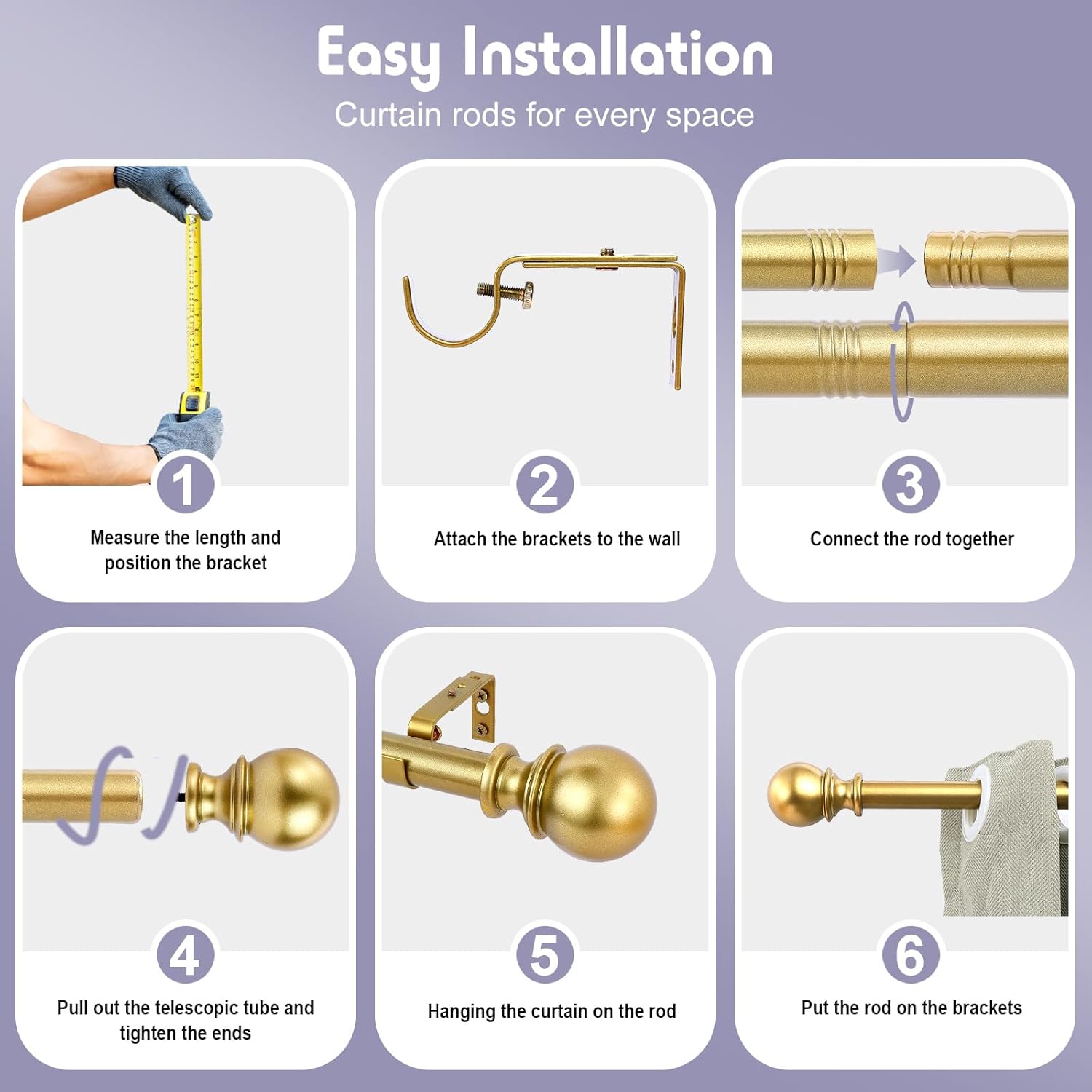 Easy Installation

Curtain rods for every space

1

Measure the length and position the bracket

2

Attach the brackets to the wall

3

Connect the rod together

4

Pull out the telescopic tube and tighten the ends

5

Hanging the curtain on the rod

6

Put the rod on the brackets