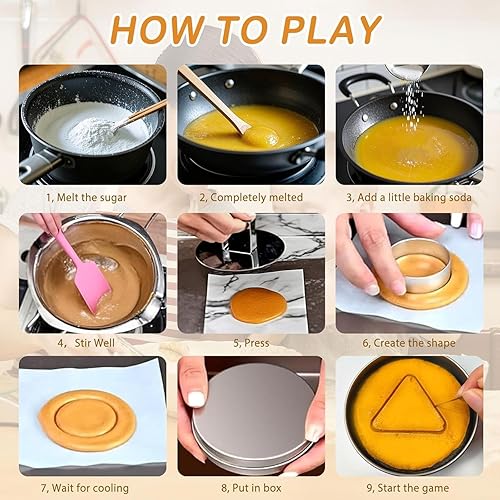 HOW TO PLAY

1, Melt the sugar

2, Completely melted

3, Add a little baking soda

4， Stir Well

5, Press

6, Create the shape

7, Wait for cooling

8, Put in box

9, Start the game