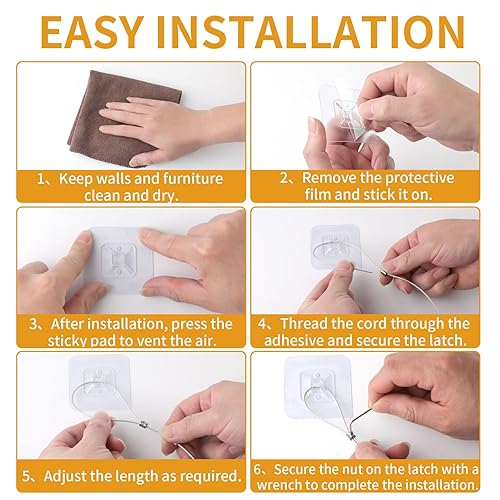 EASY INSTALLATION

1、Keep walls and furniture clean and dry.

2、Remove the protective film and stick it on.

3、After installation, press the sticky pad to vent the air.

4、Thread the cord through the adhesive and secure the latch.

5、Adjust the length as required.

6、Secure the nut on the latch with a wrench to complete the installation.