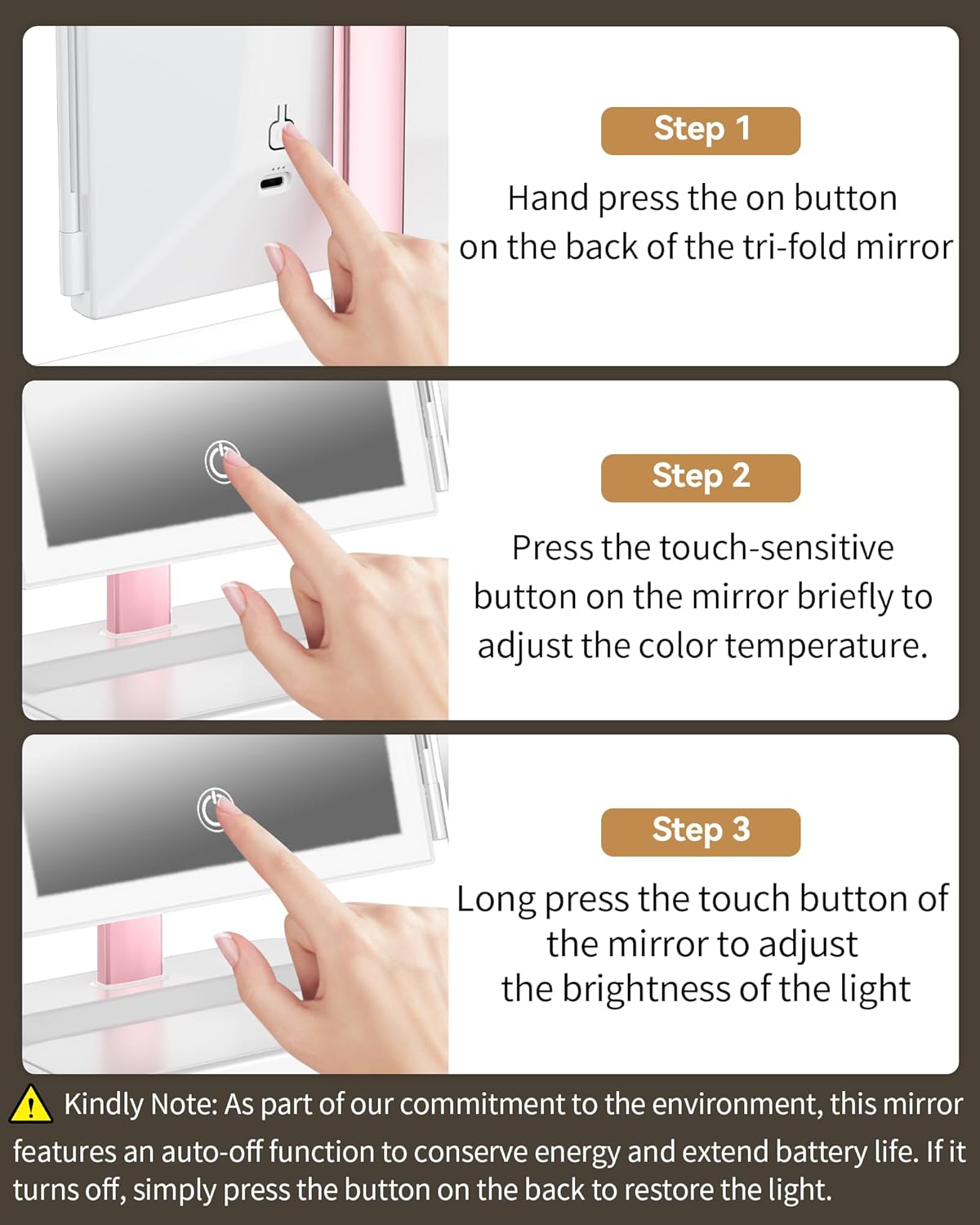 Step 1

Hand press the on button on the back of the tri-fold mirror

Step 2

Press the touch-sensitive button on the mirror briefly to adjust the color temperature.

Step 3

Long press the touch button of the mirror to adjust the brightness of the light

Kindly Note: As part of our commitment to the environment, this mirror features an auto-off function to conserve energy and extend battery life. If it turns off, simply press the button on the back to restore the light.