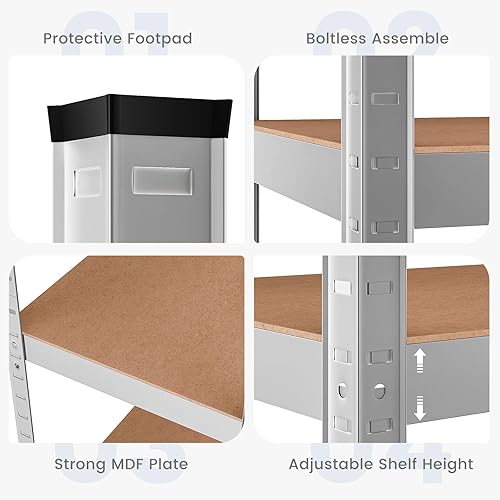 01
Protective Footpad

02
Boltless Assemble

03
Strong MDF Plate

04
Adjustable Shelf Height