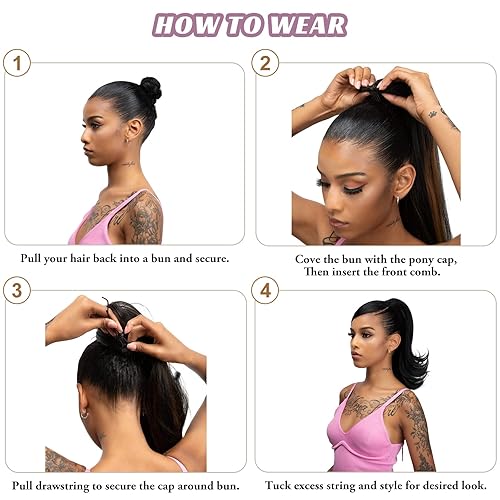 HOW TO WEAR

1

Pull your hair back into a bun and secure.

2

Cove the bun with the pony cap, Then insert the front comb.

3

Pull drawstring to secure the cap around bun.

4

Tuck excess string and style for desired look.