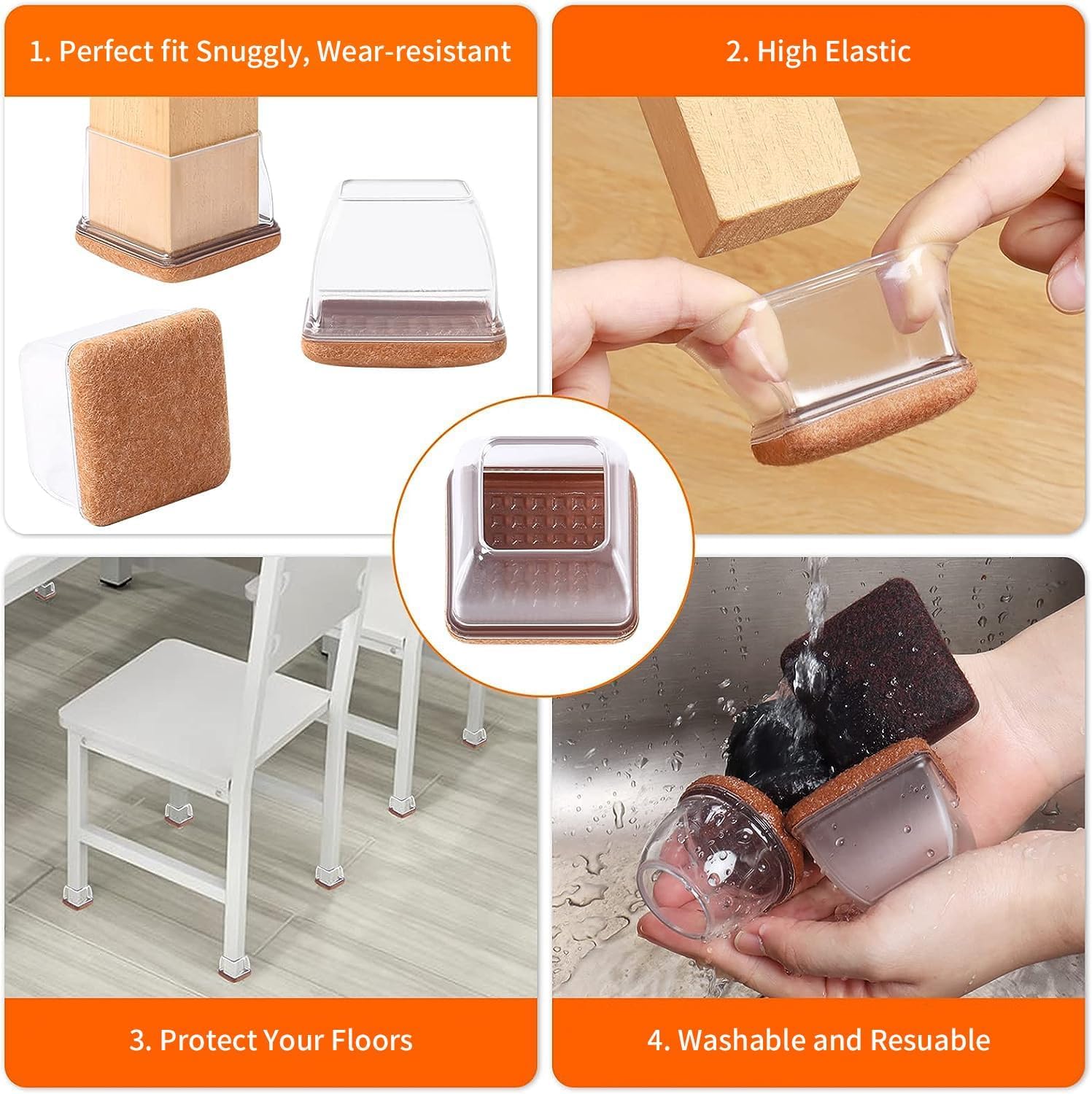 1. Perfect fit Snuggly, Wear-resistant

2. High Elastic

3. Protect Your Floors

4. Washable and Resuable