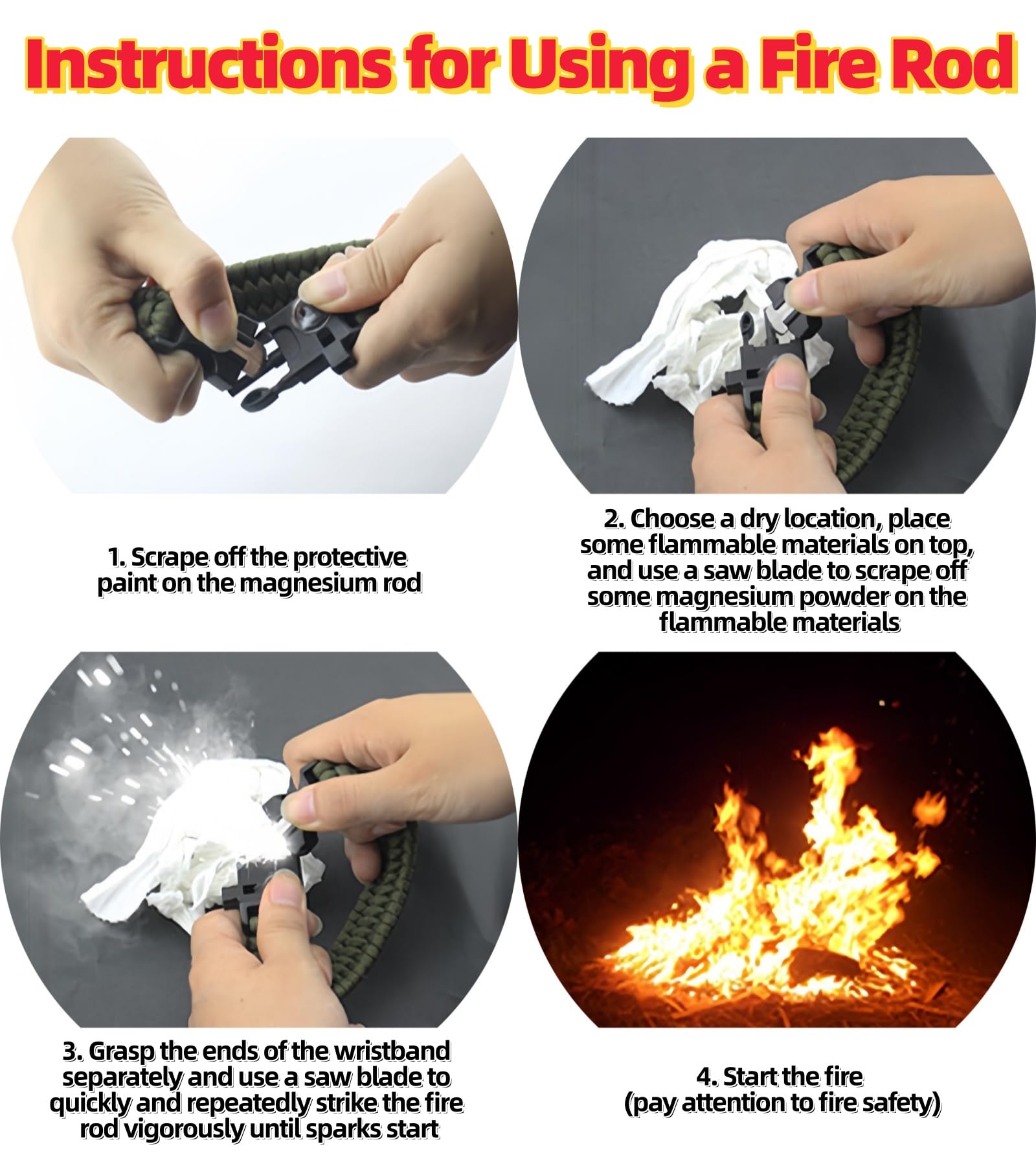 Instructions for Using a Fire Rod

1. Scrape off the protective paint on the magnesium rod

2. Choose a dry location, place some flammable materials on top, and use a saw blade to scrape off some magnesium powder on the flammable materials

3. Grasp the ends of the wristband separately and use a saw blade to quickly and repeatedly strike the fire rod vigorously until sparks start

4. Start the fire (pay attention to fire safety)