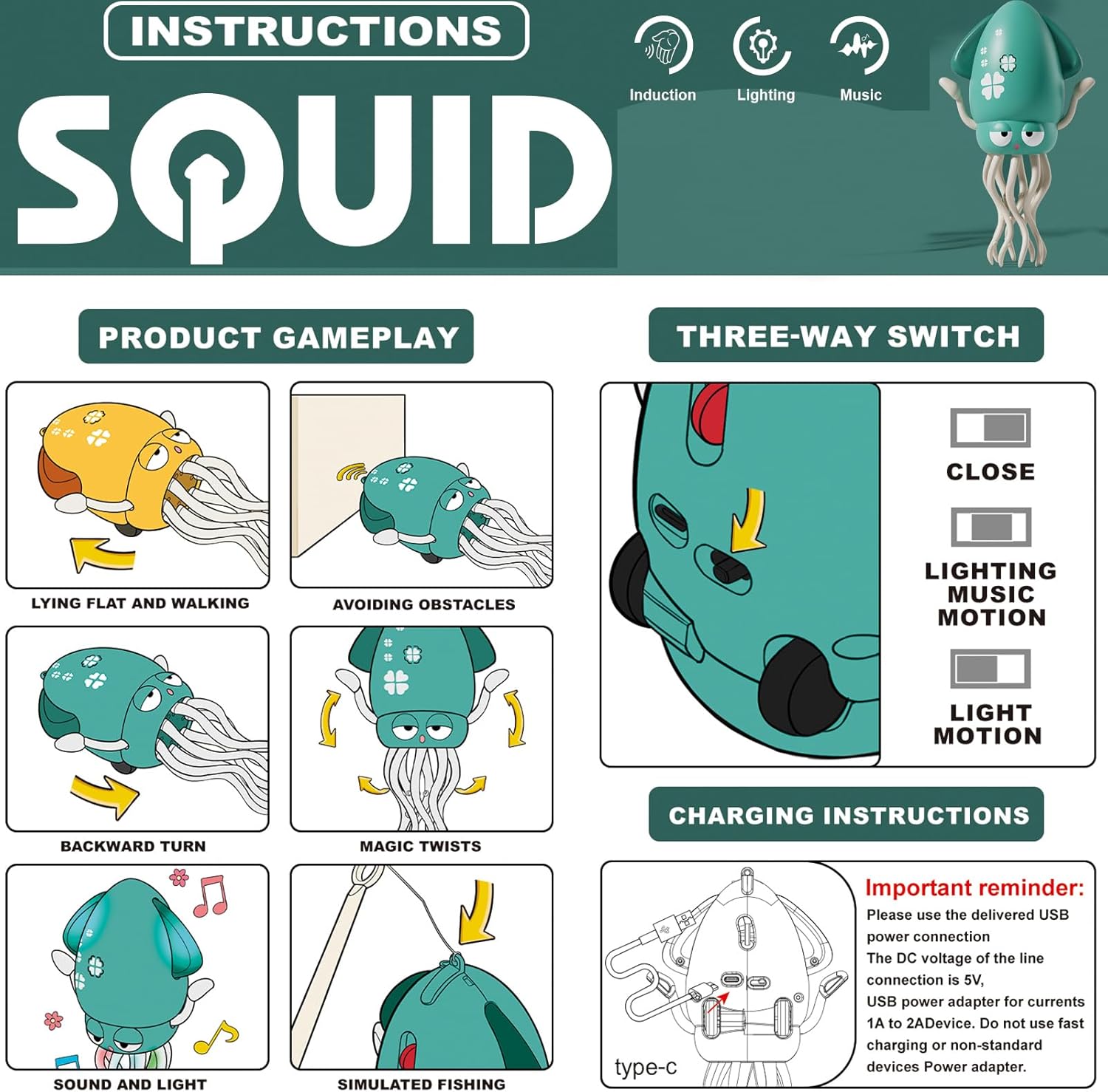 INSTRUCTIONS

SQUID

Induction Lighting Music

PRODUCT GAMEPLAY

LYING FLAT AND WALKING

AVOIDING OBSTACLES

BACKWARD TURN

MAGIC TWISTS

SOUND AND LIGHT

SIMULATED FISHING

THREE-WAY SWITCH

CLOSE

LIGHTING MUSIC MOTION

LIGHT MOTION

CHARGING INSTRUCTIONS

type-c

Important reminder:
Please use the delivered USB power connection
The DC voltage of the line connection is 5V,
USB power adapter for currents 1A to 2ADevice. Do not use fast charging or non-standard devices Power adapter.