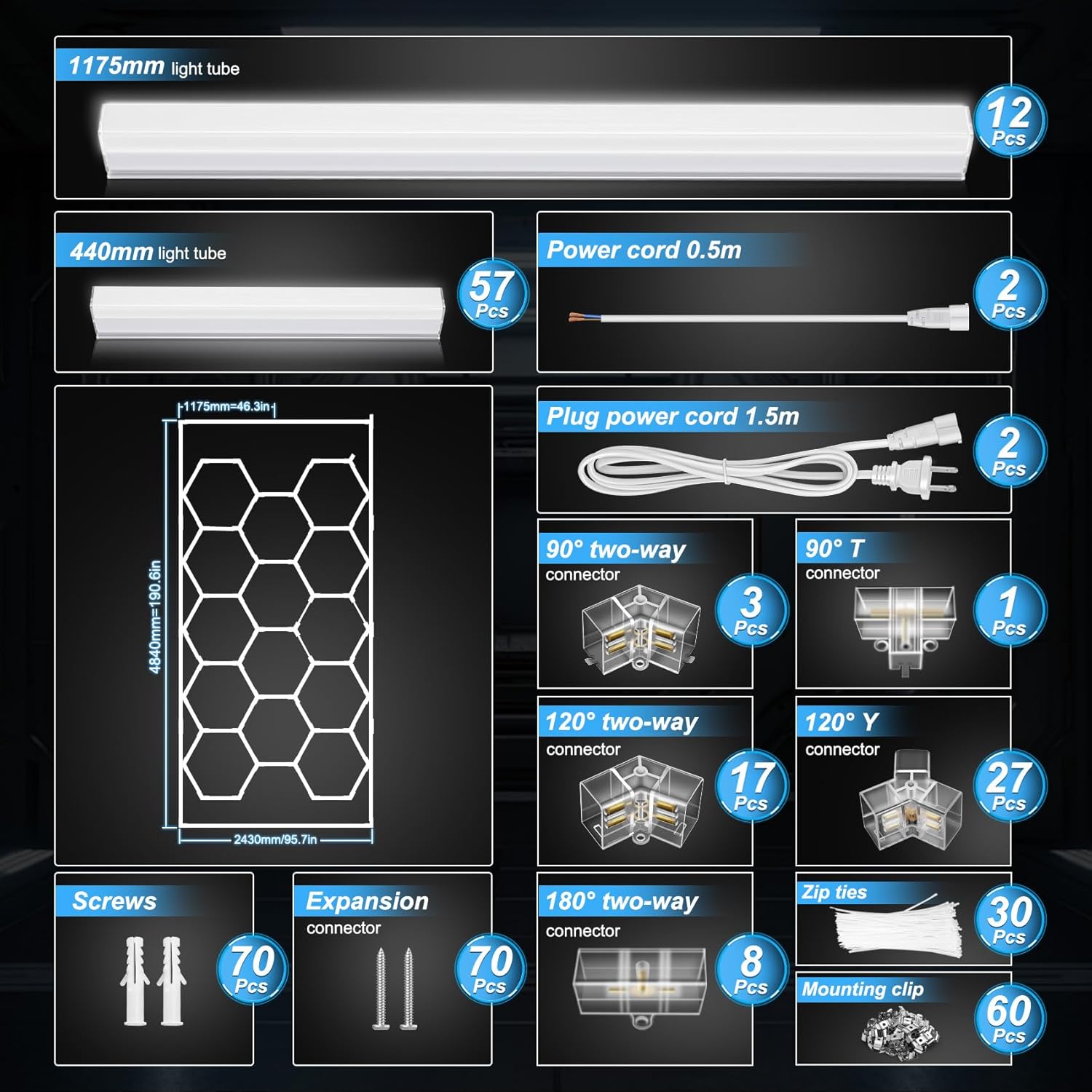 1175mm light tube

12 Pcs

440mm light tube

57 Pcs

Power cord 0.5m

2 Pcs

1175mm=46.3in

4840mm=190.6in

2430mm/95.7in

Plug power cord 1.5m

2 Pcs

90° two-way connector

3 Pcs

90° T connector

1 Pcs

120° two-way connector

17 Pcs

120° Y connector

27 Pcs

Screws

70 Pcs

Expansion connector

70 Pcs

180° two-way connector

8 Pcs

Zip ties

30 Pcs

Mounting clip

60 Pcs