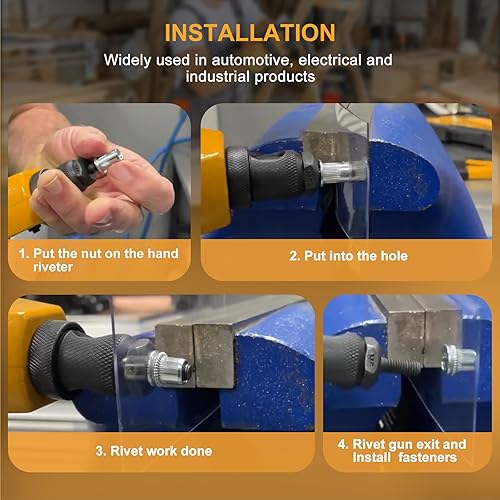 INSTALLATION

Widely used in automotive, electrical and industrial products

1. Put the nut on the hand riveter

2. Put into the hole

3. Rivet work done

4. Rivet gun exit and Install fasteners