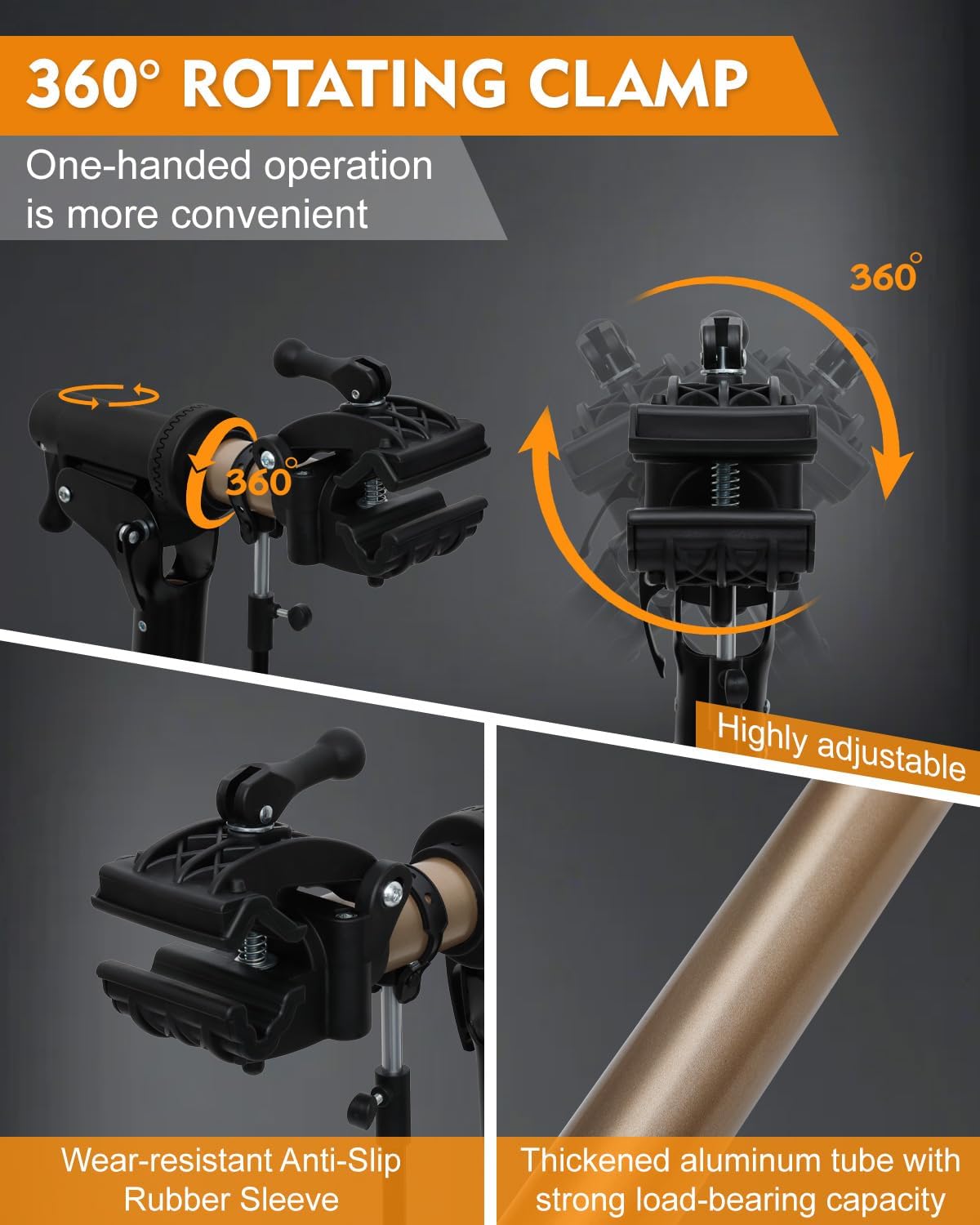 360° ROTATING CLAMP

One-handed operation is more convenient

360°

360°

Highly adjustable

Wear-resistant Anti-Slip Rubber Sleeve

Thickened aluminum tube with strong load-bearing capacity