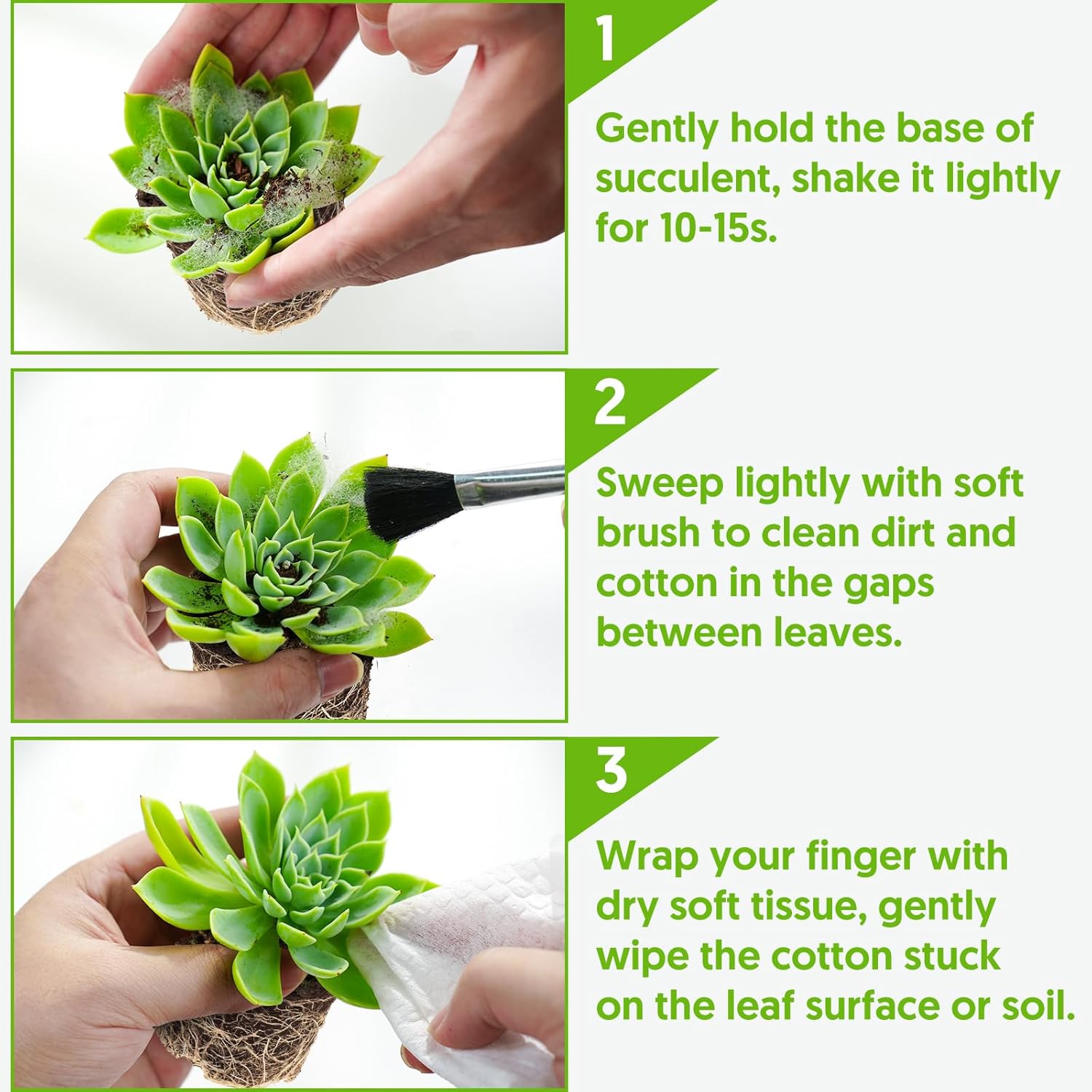 1

Gently hold the base of succulent, shake it lightly for 10-15s.

2

Sweep lightly with soft brush to clean dirt and cotton in the gaps between leaves.

3

Wrap your finger with dry soft tissue, gently wipe the cotton stuck on the leaf surface or soil.