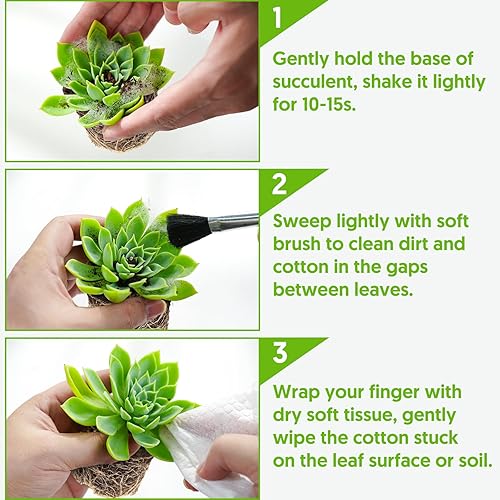 1

Gently hold the base of succulent, shake it lightly for 10-15s.

2

Sweep lightly with soft brush to clean dirt and cotton in the gaps between leaves.

3

Wrap your finger with dry soft tissue, gently wipe the cotton stuck on the leaf surface or soil.