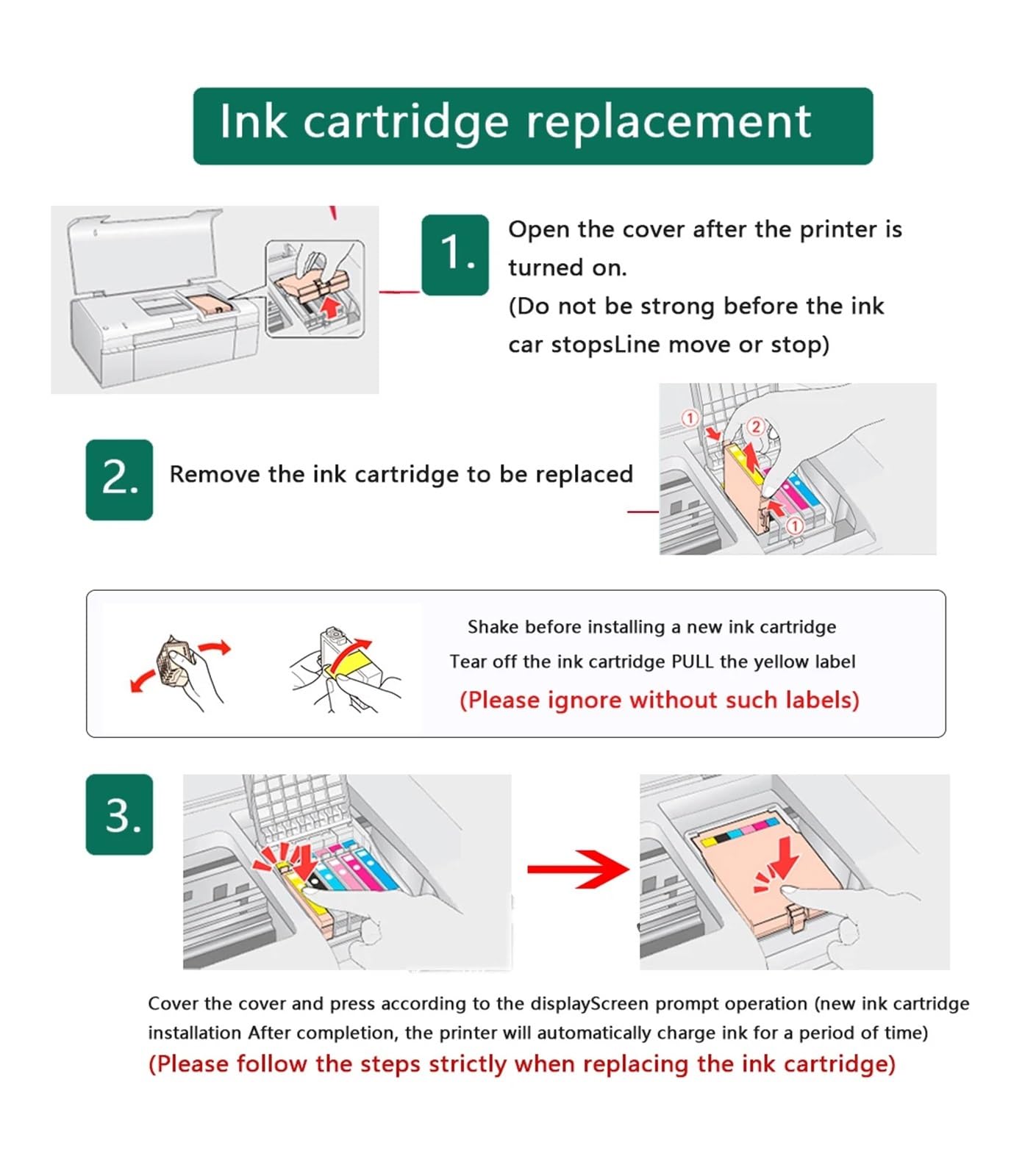 Ink cartridge replacement

1.

Open the cover after the printer is turned on.
(Do not be strong before the ink car stopsLine move or stop)

2.

Remove the ink cartridge to be replaced

①
②
①

Shake before installing a new ink cartridge
Tear off the ink cartridge PULL the yellow label
(Please ignore without such labels)

3.

Cover the cover and press according to the displayScreen prompt operation (new ink cartridge installation After completion, the printer will automatically charge ink for a period of time)
(Please follow the steps strictly when replacing the ink cartridge)