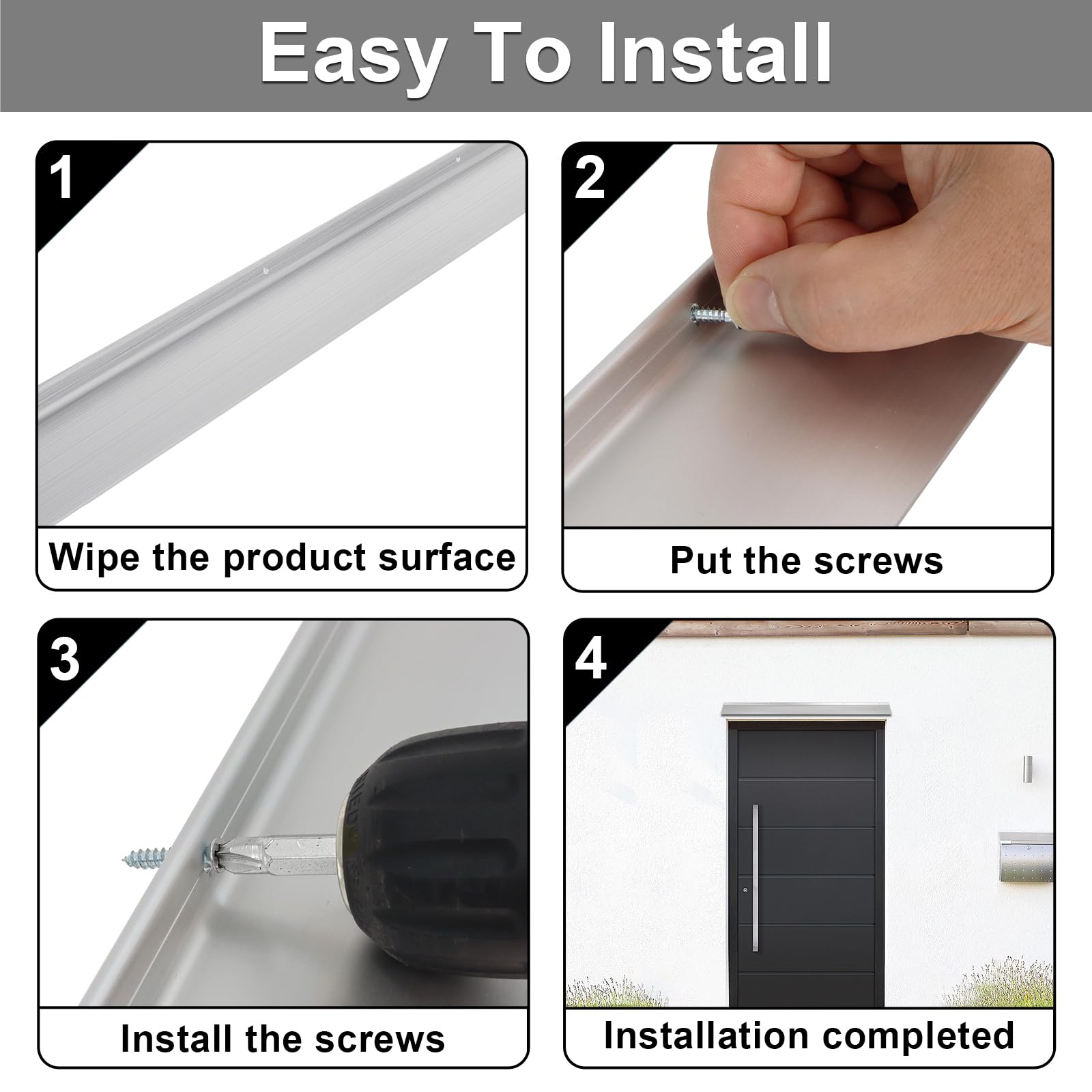 Easy To Install

1

Wipe the product surface

2

Put the screws

3

Install the screws

4

Installation completed