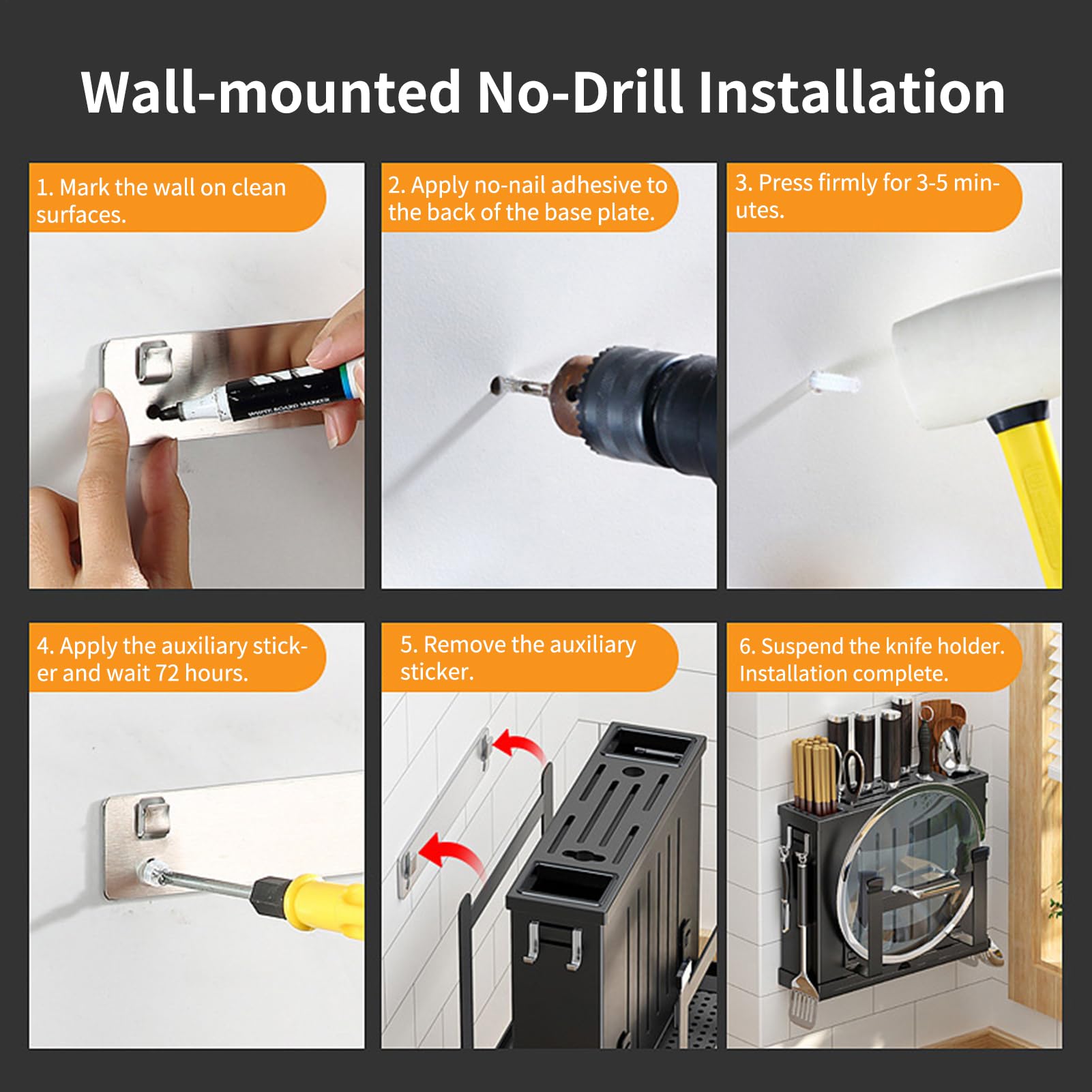 Wall-mounted No-Drill Installation

1. Mark the wall on clean surfaces.

WHITE BOARD MARKER

2. Apply no-nail adhesive to the back of the base plate.

3. Press firmly for 3-5 minutes.

4. Apply the auxiliary sticker and wait 72 hours.

5. Remove the auxiliary sticker.

6. Suspend the knife holder. Installation complete.