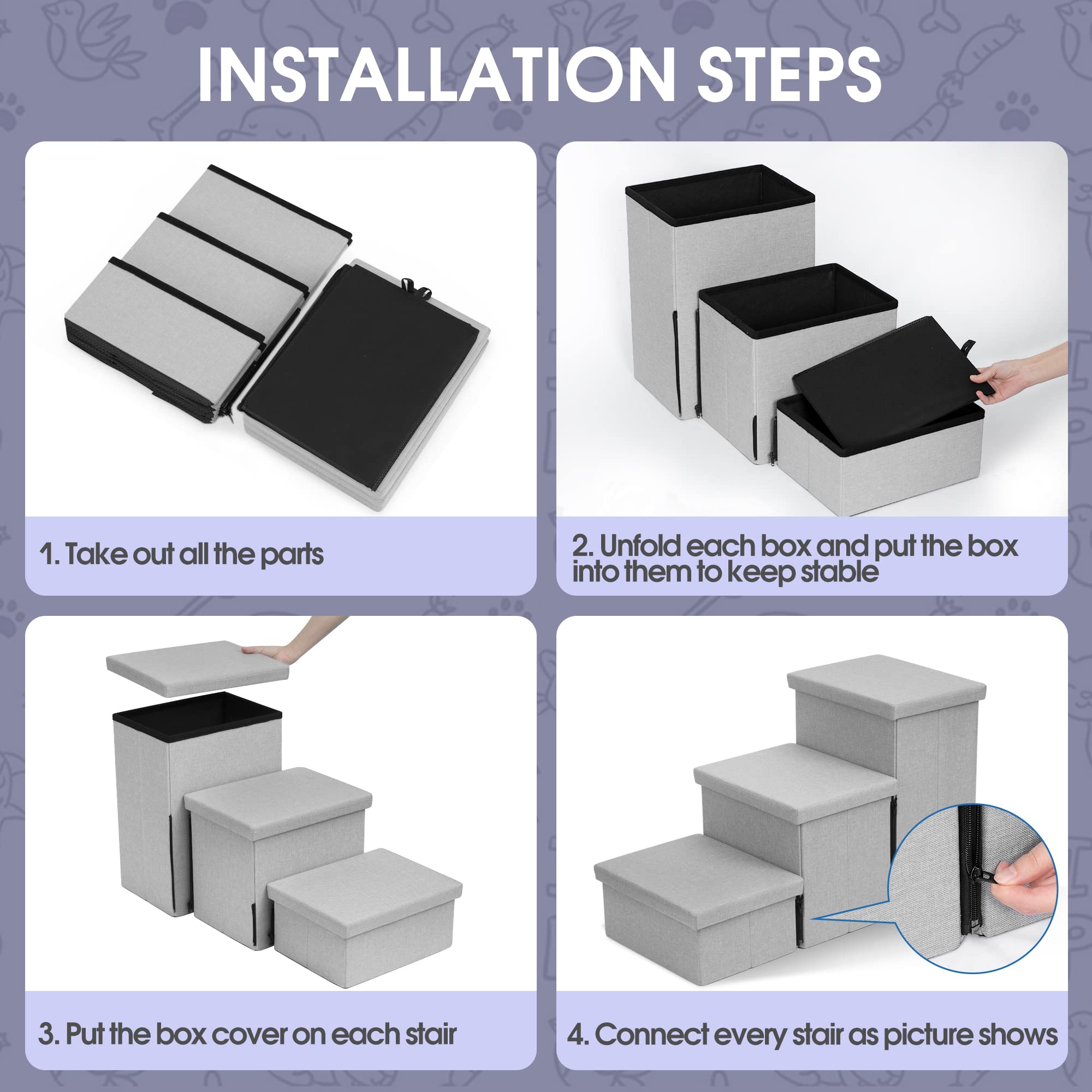 INSTALLATION STEPS

1. Take out all the parts

2. Unfold each box and put the box into them to keep stable

3. Put the box cover on each stair

4. Connect every stair as picture shows