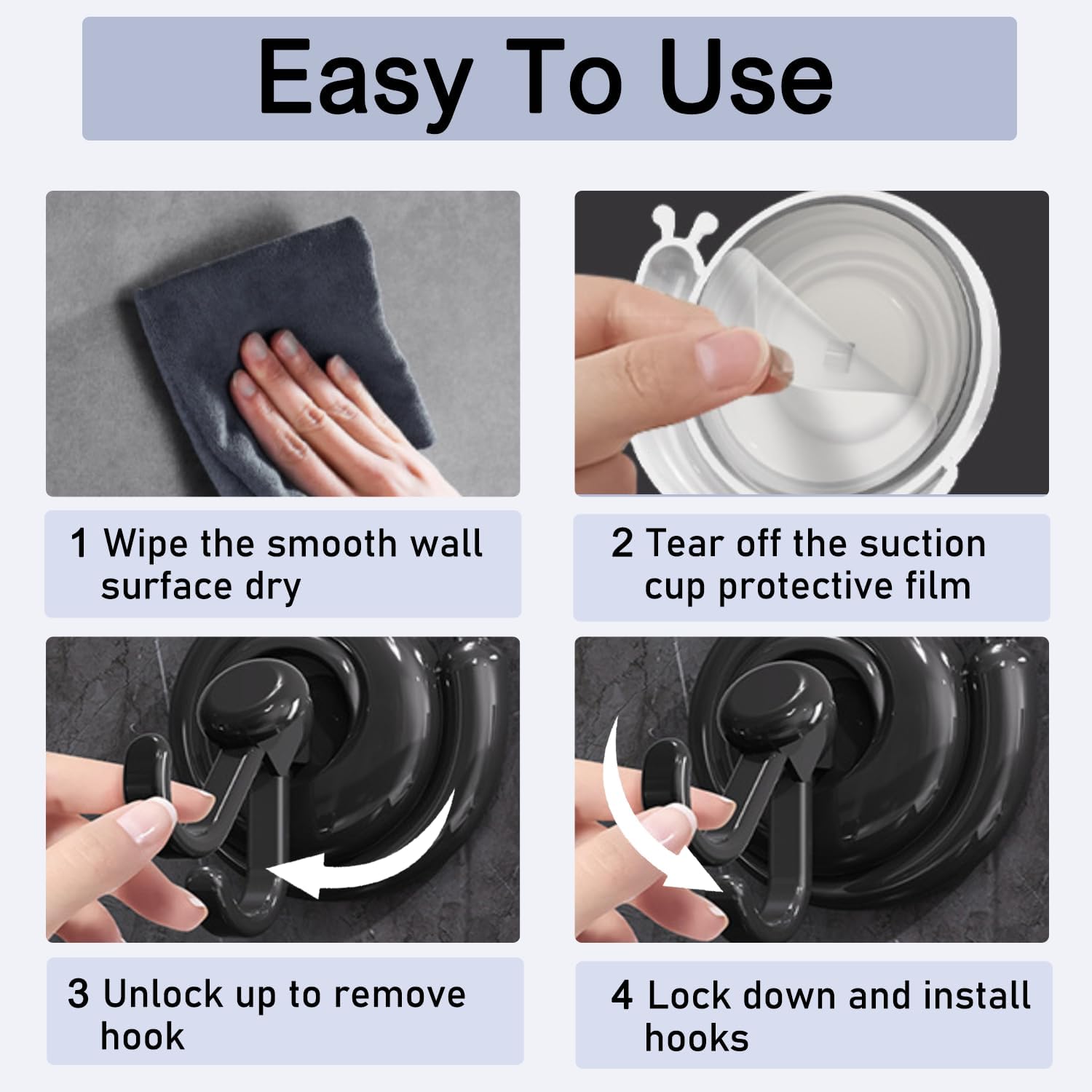 Easy To Use

1 Wipe the smooth wall surface dry

2 Tear off the suction cup protective film

3 Unlock up to remove hook

4 Lock down and install hooks