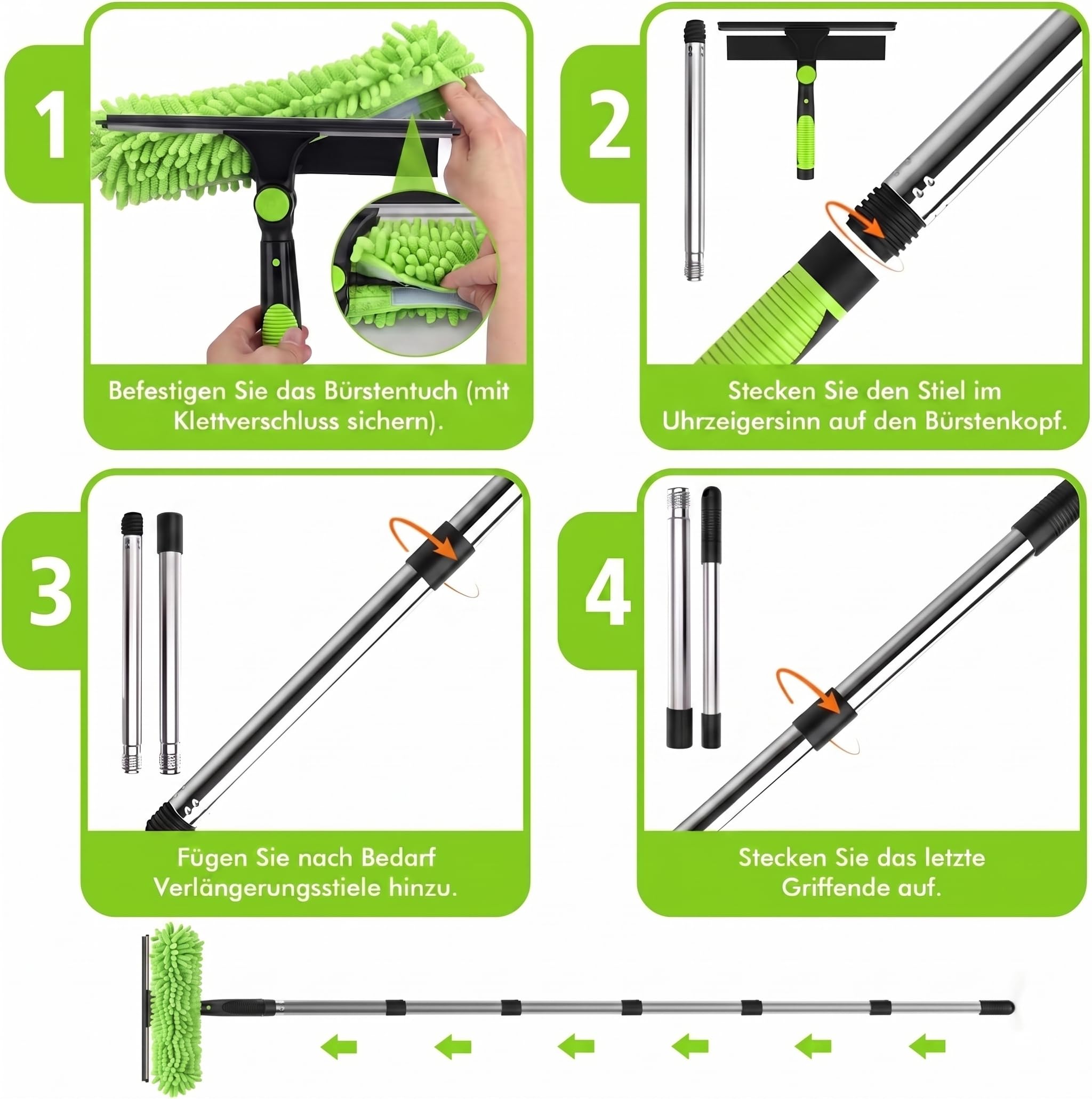 1

Befestigen Sie das Bürstentuch (mit Klettverschluss sichern).

2

Stecken Sie den Stiel im Uhrzeigersinn auf den Bürstenkopf.

3

Fügen Sie nach Bedarf Verlängerungsstiele hinzu.

4

Stecken Sie das letzte Griffende auf.