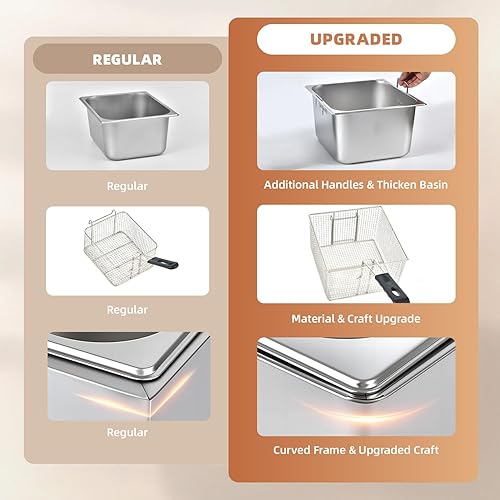 REGULAR

Regular

Regular

Regular

UPGRADED

Additional Handles & Thicken Basin

Material & Craft Upgrade

Curved Frame & Upgraded Craft