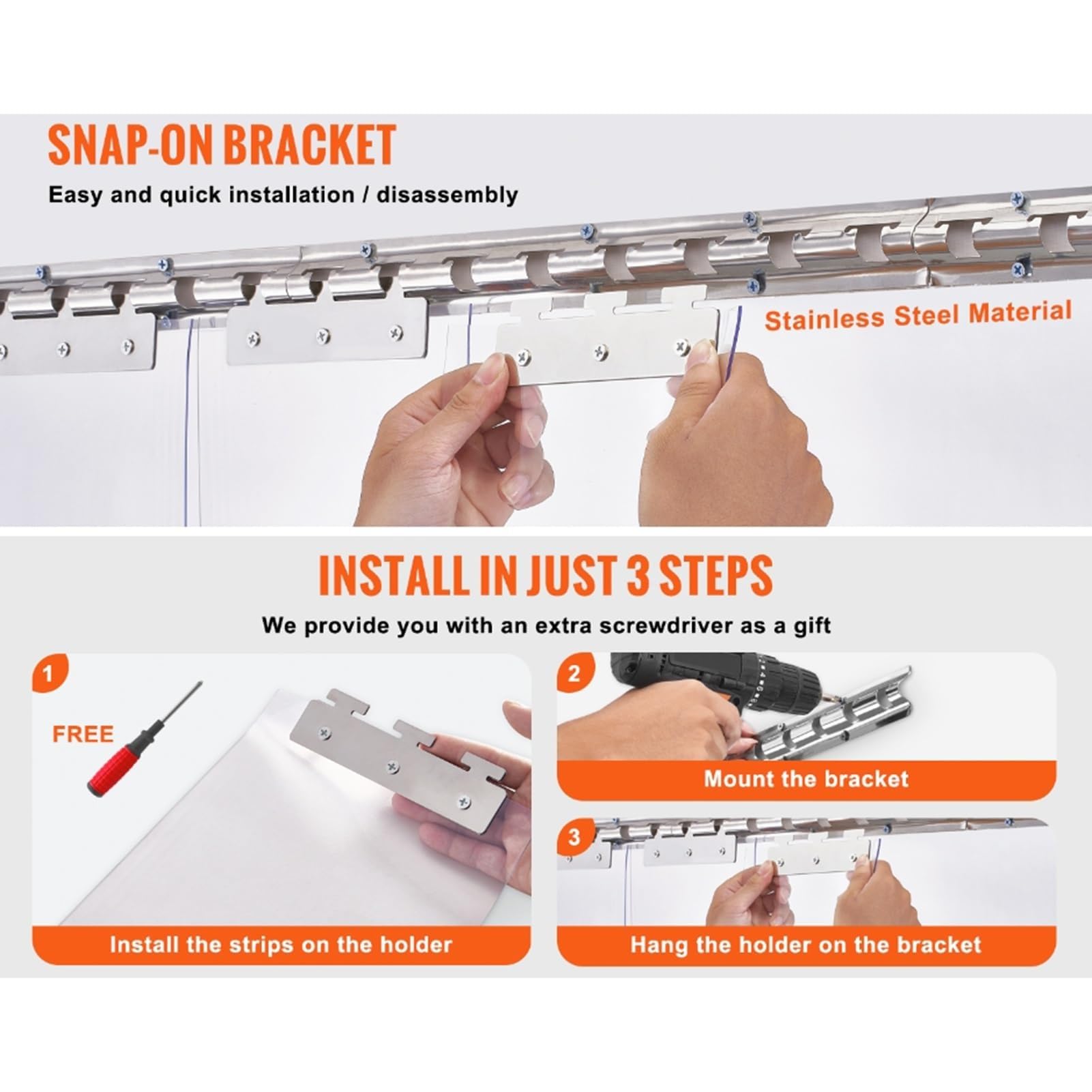 SNAP-ON BRACKET

Easy and quick installation / disassembly

Stainless Steel Material

INSTALL IN JUST 3 STEPS

We provide you with an extra screwdriver as a gift

1

FREE

Install the strips on the holder

2

Mount the bracket

3

Hang the holder on the bracket