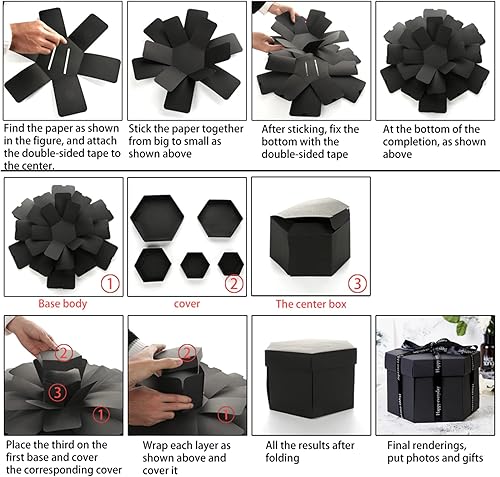 Find the paper as shown in the figure, and attach the double-sided tape to the center.

Stick the paper together from big to small as shown above

After sticking, fix the bottom with the double-sided tape

At the bottom of the completion, as shown above

①
Base body

②
cover

③
The center box

②
③
①
Place the third on the first base and cover the corresponding cover

②
①
Wrap each layer as shown above and cover it

All the results after folding

Happy everyday
Final renderings, put photos and gifts