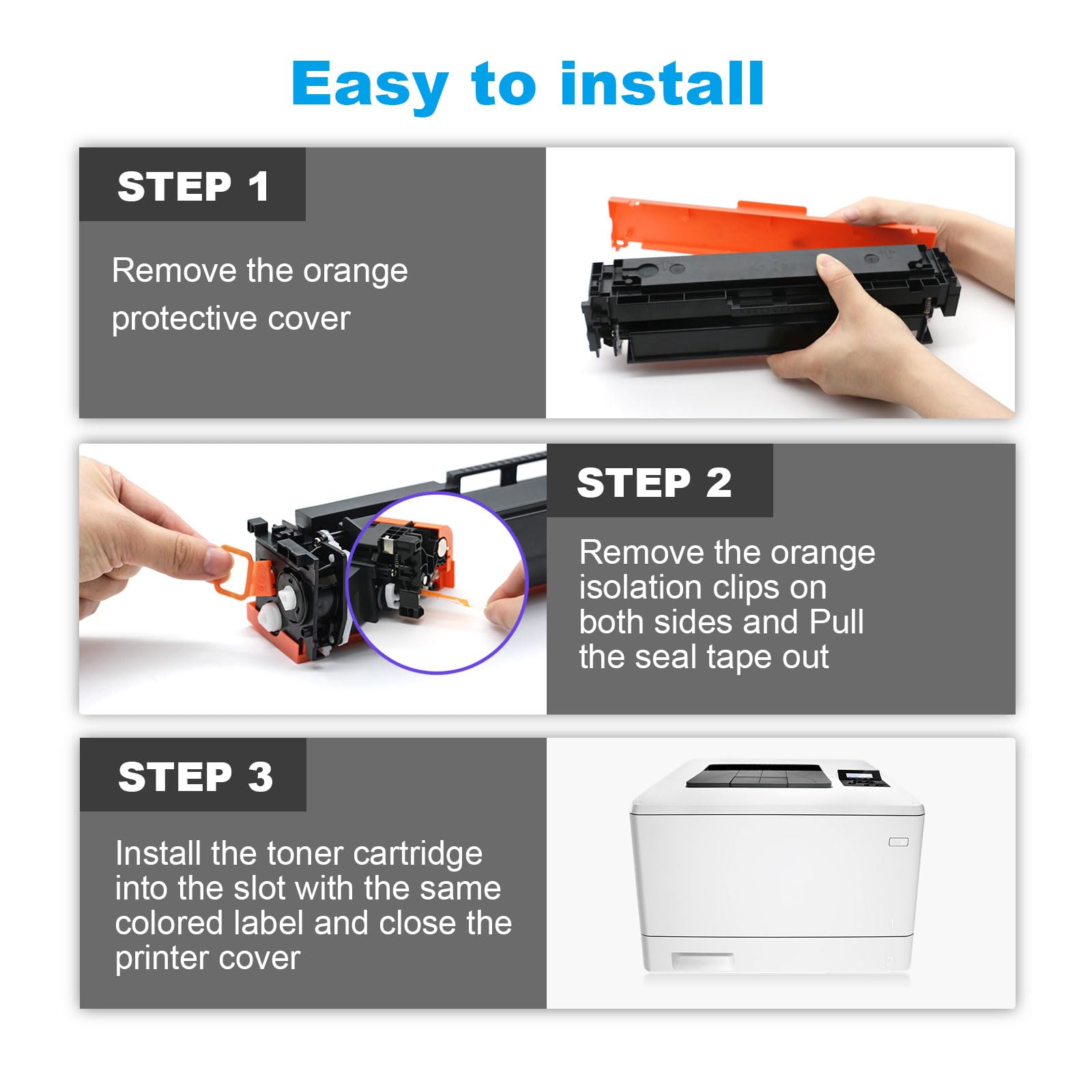 Easy to install

STEP 1

Remove the orange protective cover

STEP 2

Remove the orange isolation clips on both sides and Pull the seal tape out

STEP 3

Install the toner cartridge into the slot with the same colored label and close the printer cover