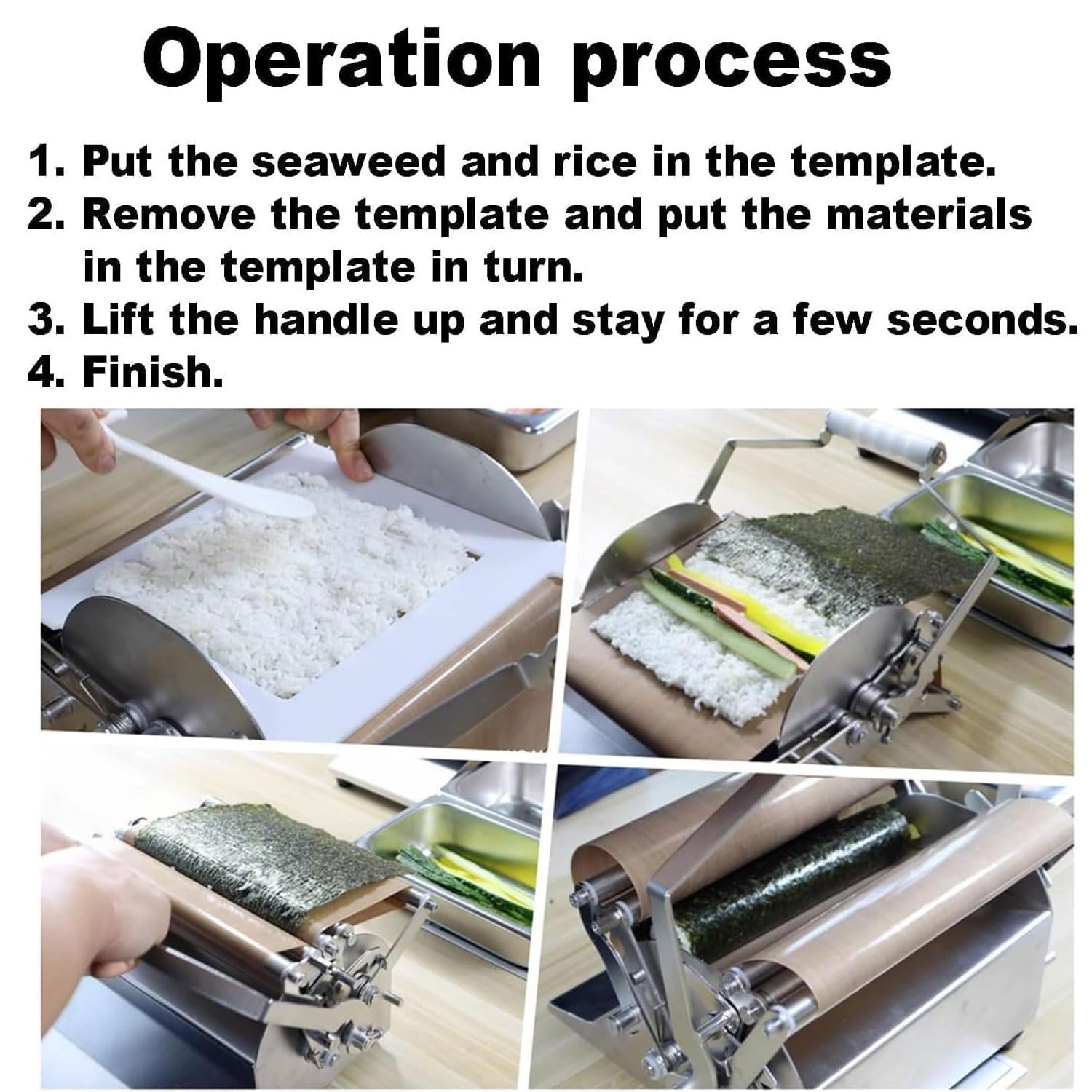 Operation process

1. Put the seaweed and rice in the template.
2. Remove the template and put the materials in the template in turn.
3. Lift the handle up and stay for a few seconds.
4. Finish.