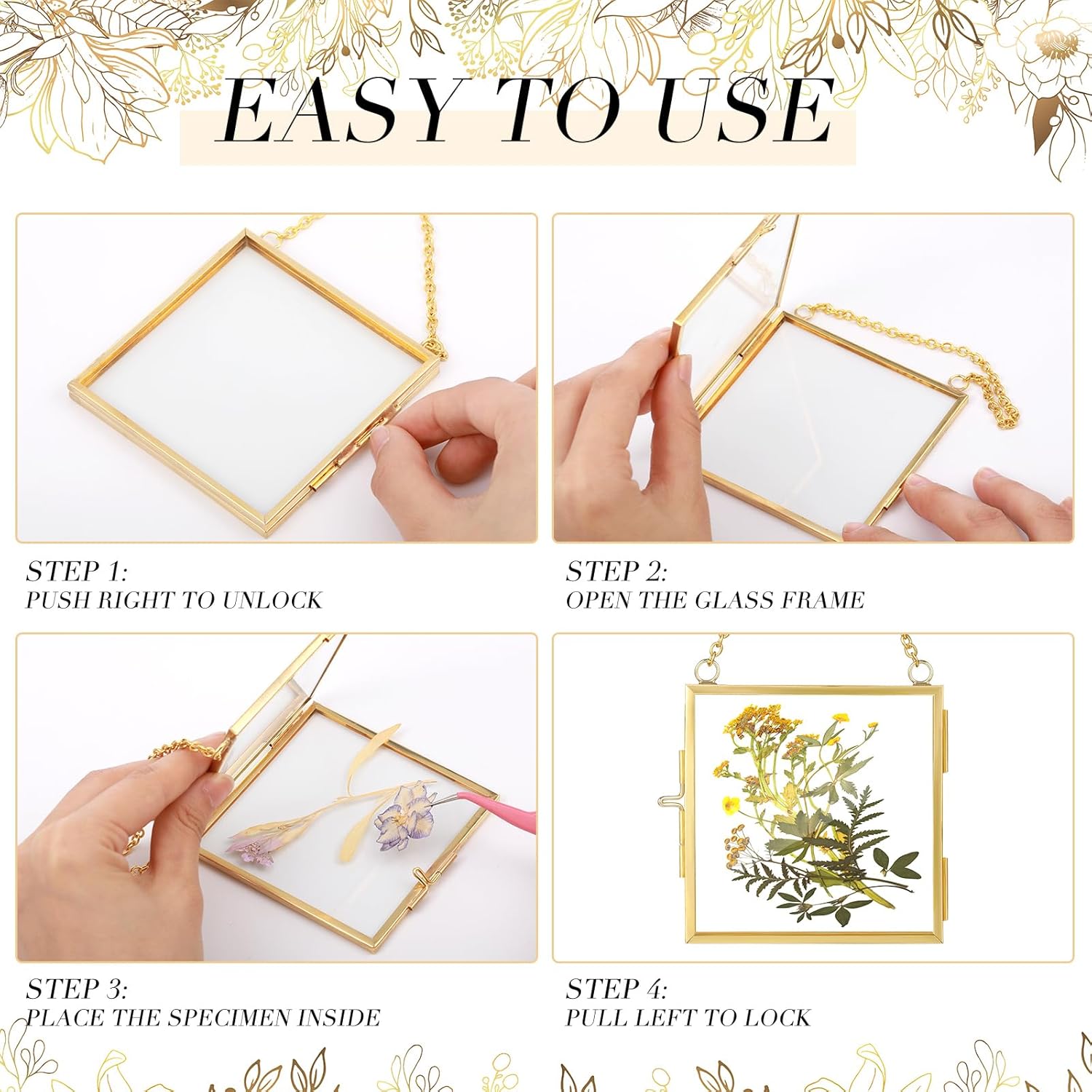 EASY TO USE

STEP 1:
PUSH RIGHT TO UNLOCK

STEP 2:
OPEN THE GLASS FRAME

STEP 3:
PLACE THE SPECIMEN INSIDE

STEP 4:
PULL LEFT TO LOCK