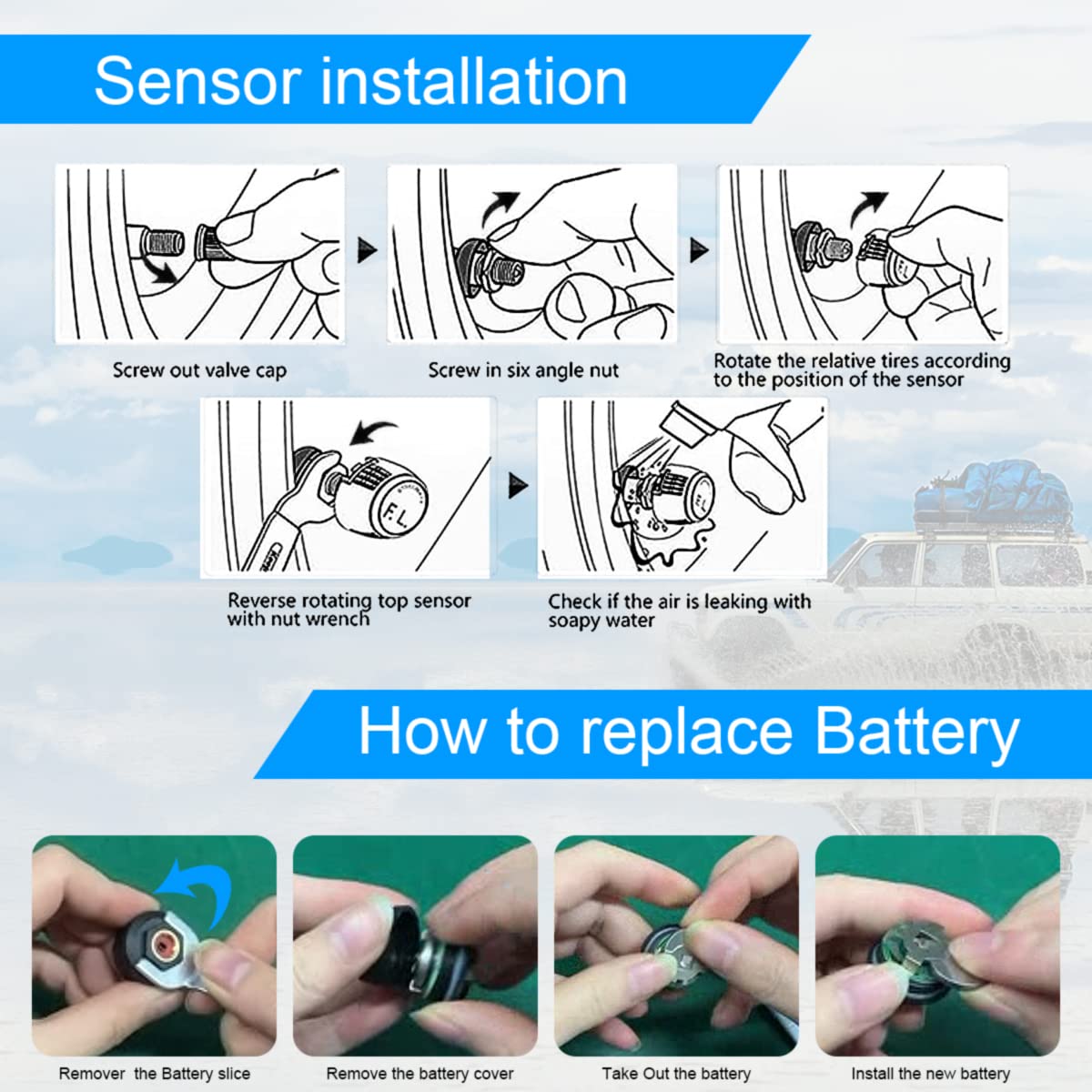 Sensor installation

Screw out valve cap

Screw in six angle nut

Rotate the relative tires according to the position of the sensor

F.L.

Reverse rotating top sensor with nut wrench

Check if the air is leaking with soapy water

How to replace Battery

Remover the Battery slice

Remove the battery cover

Take Out the battery

Install the new battery